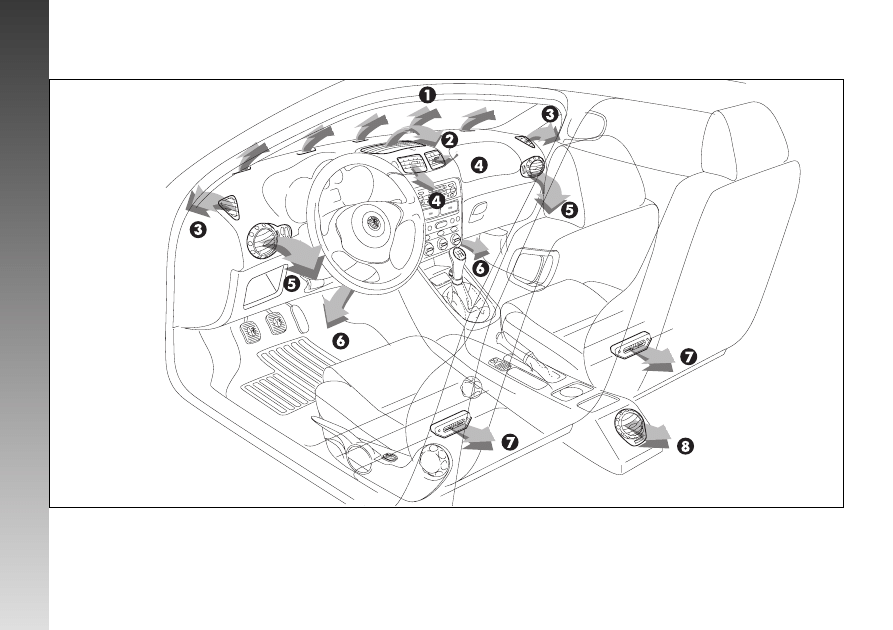 1
3
2
4
3
4
5
5
6
6
7
7
8