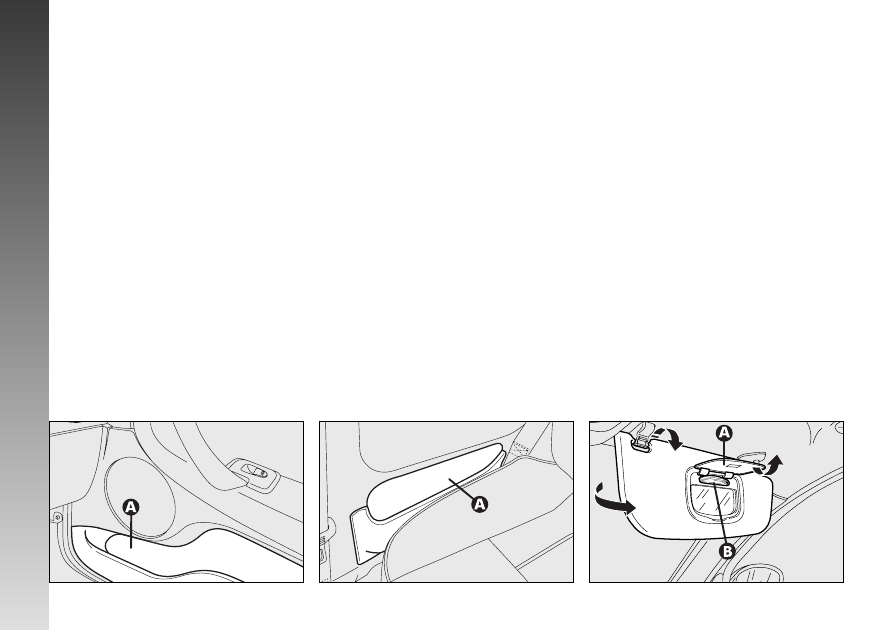 A

A

A

B