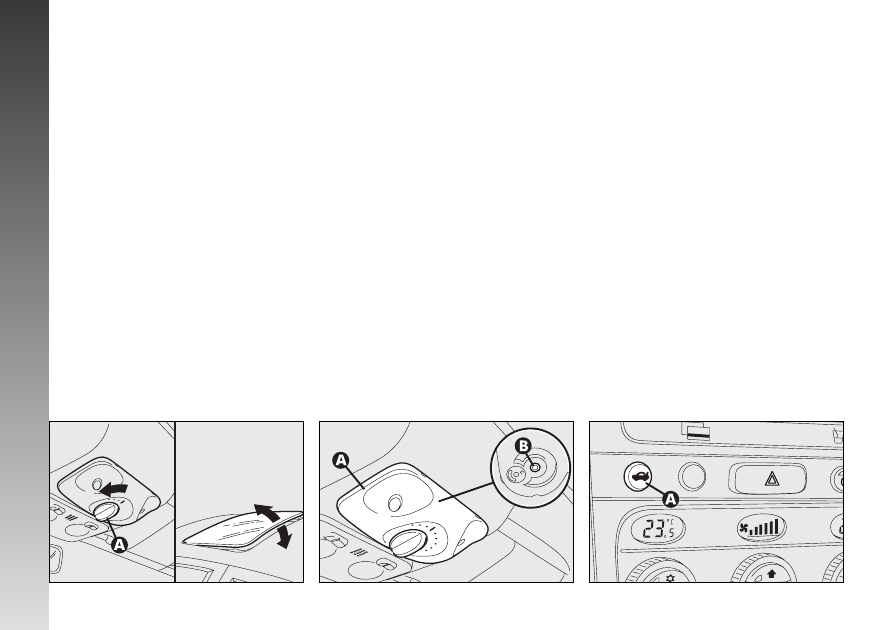 A

A

B

A

23.5 °C