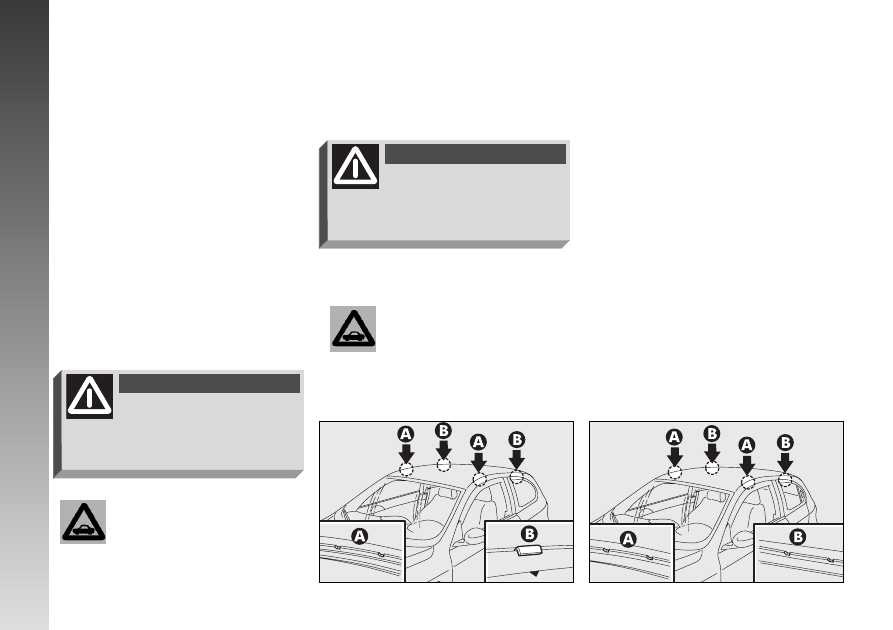 A
B
A
B
A
B
A
B
A
B
A
B