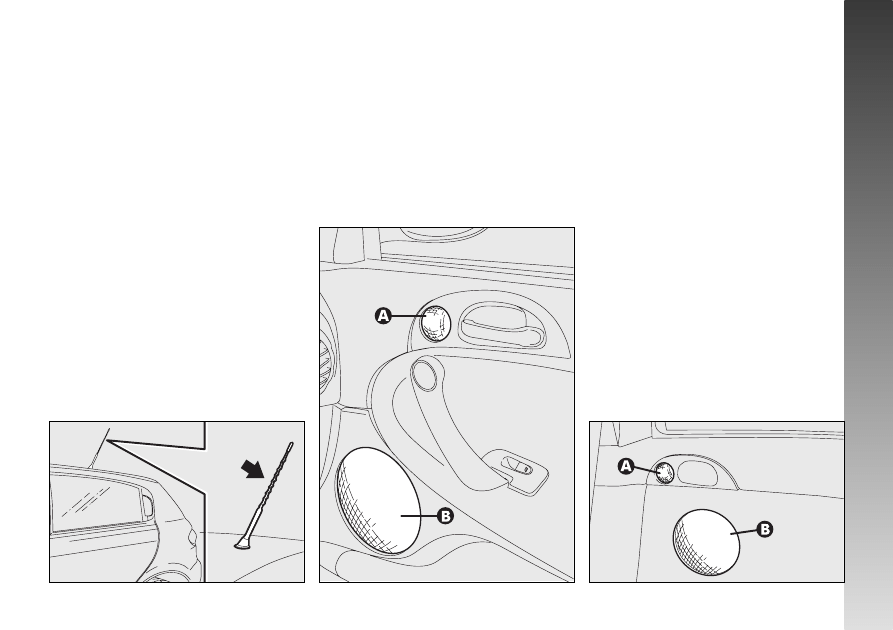 A

B

A

B