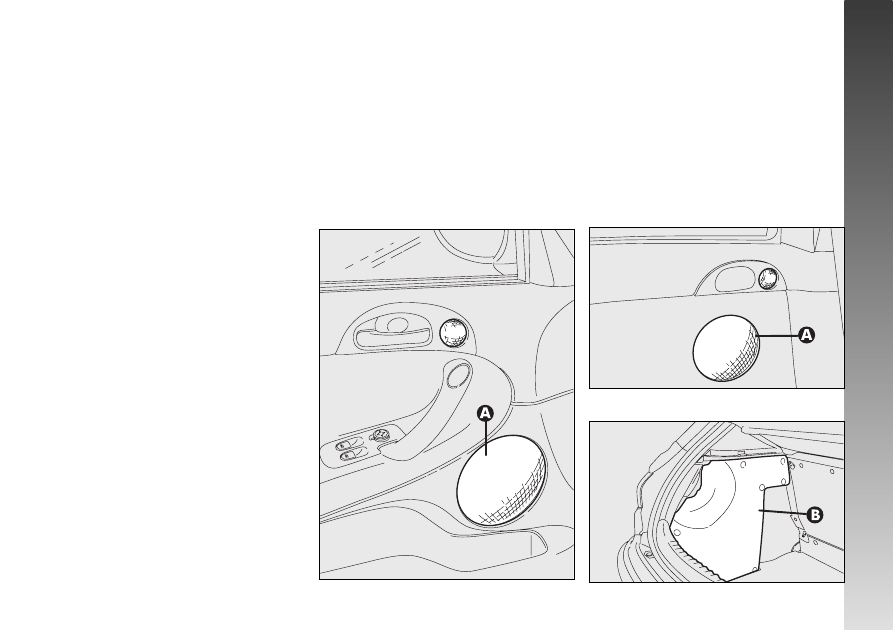 A

A

B