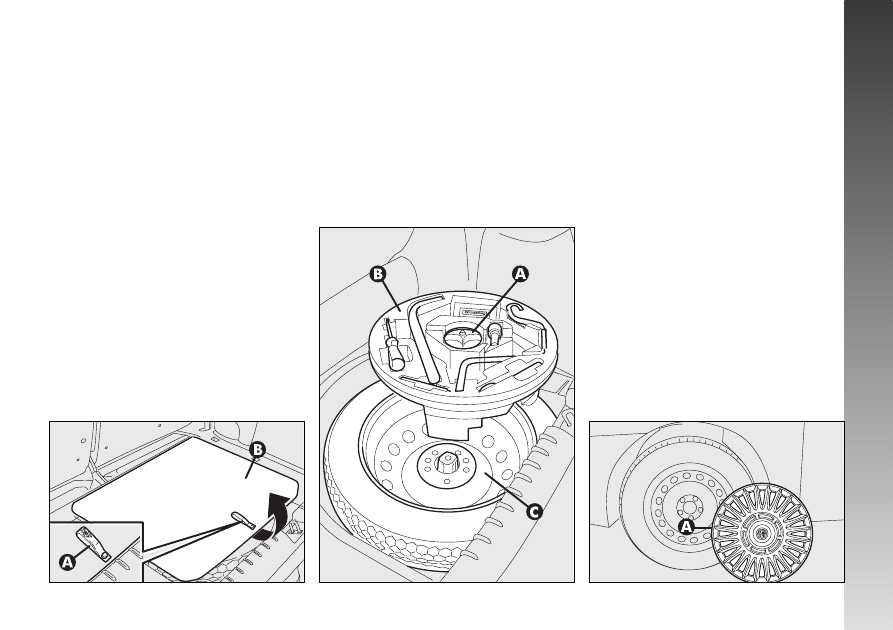 B
A
B
A
C
A