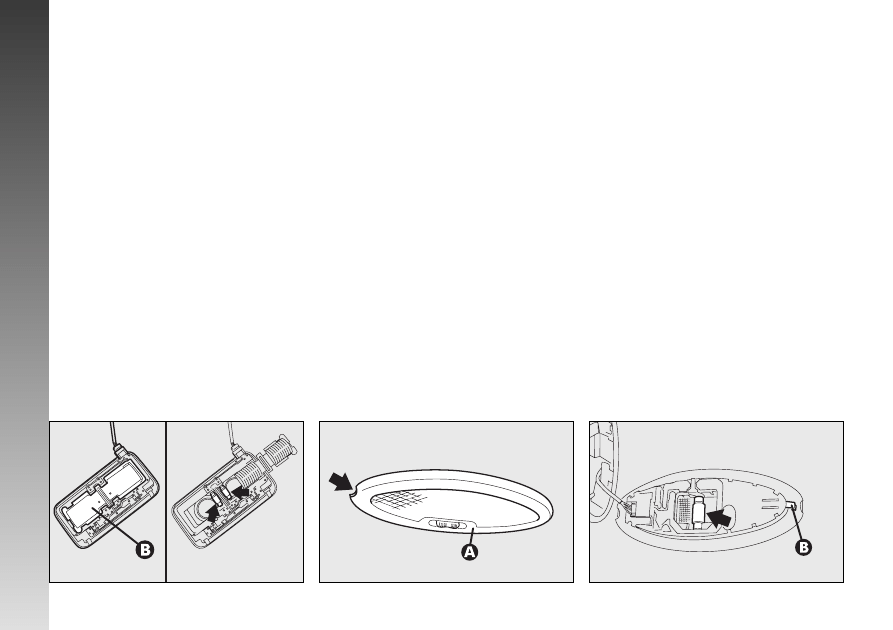 B

A

B