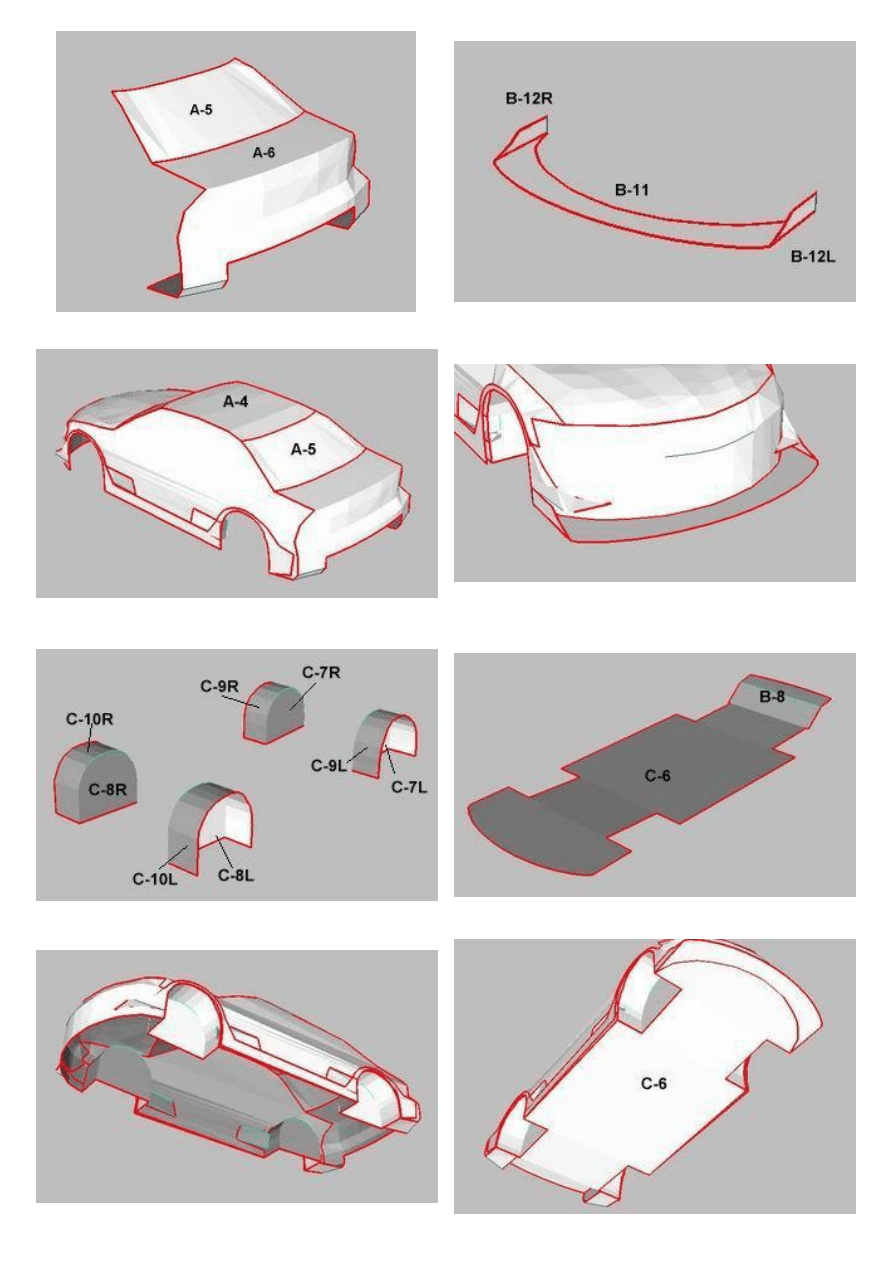 A-5
A-6

B-12R
B-11
B-12L

A-4
A-5

C-9R
C-7R
C-10R
C-8R
C-9L
C-7L
C-10L
C-8L

B-8
C-6

C-6