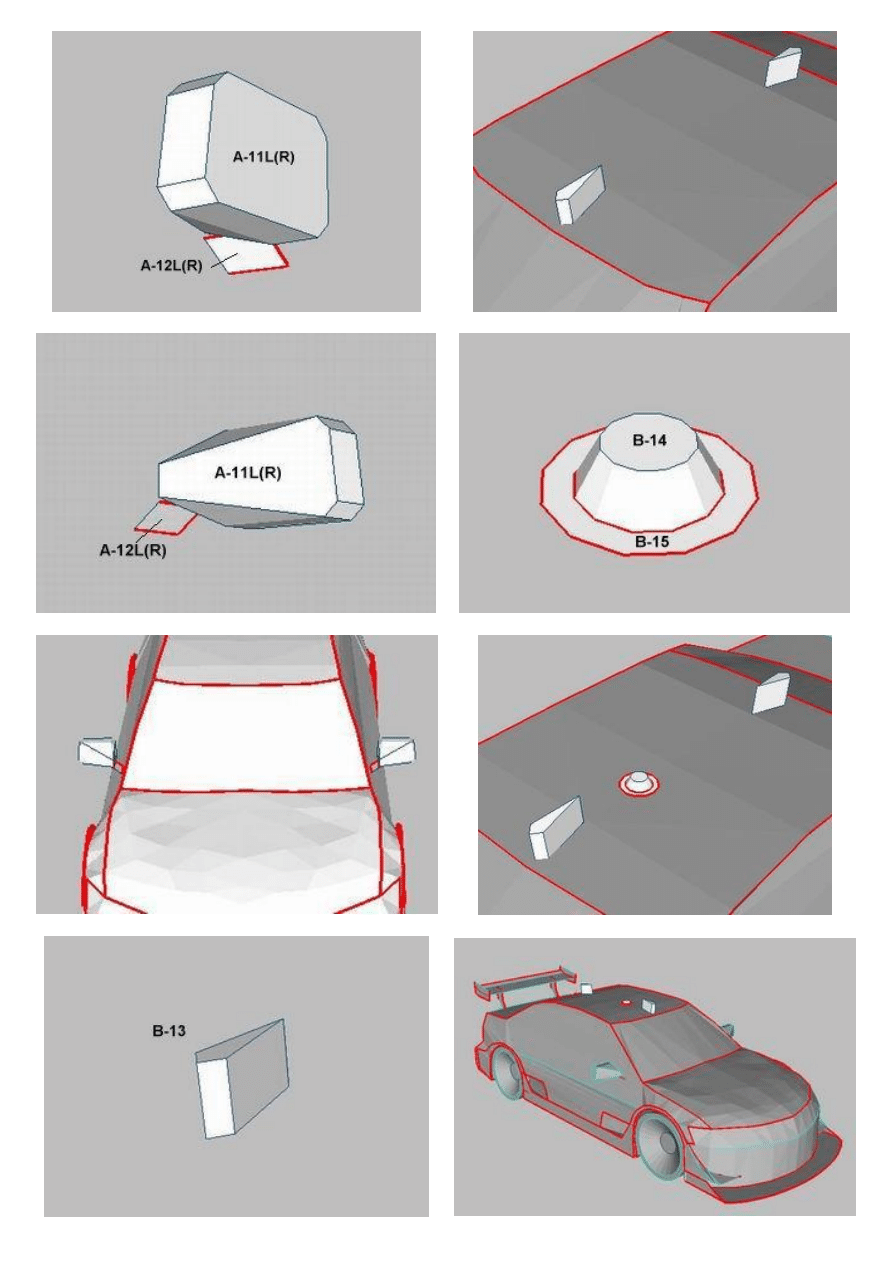 A-11L(R)

A-12L(R)

A-11L(R)

A-12L(R)

B-14

B-15

B-13