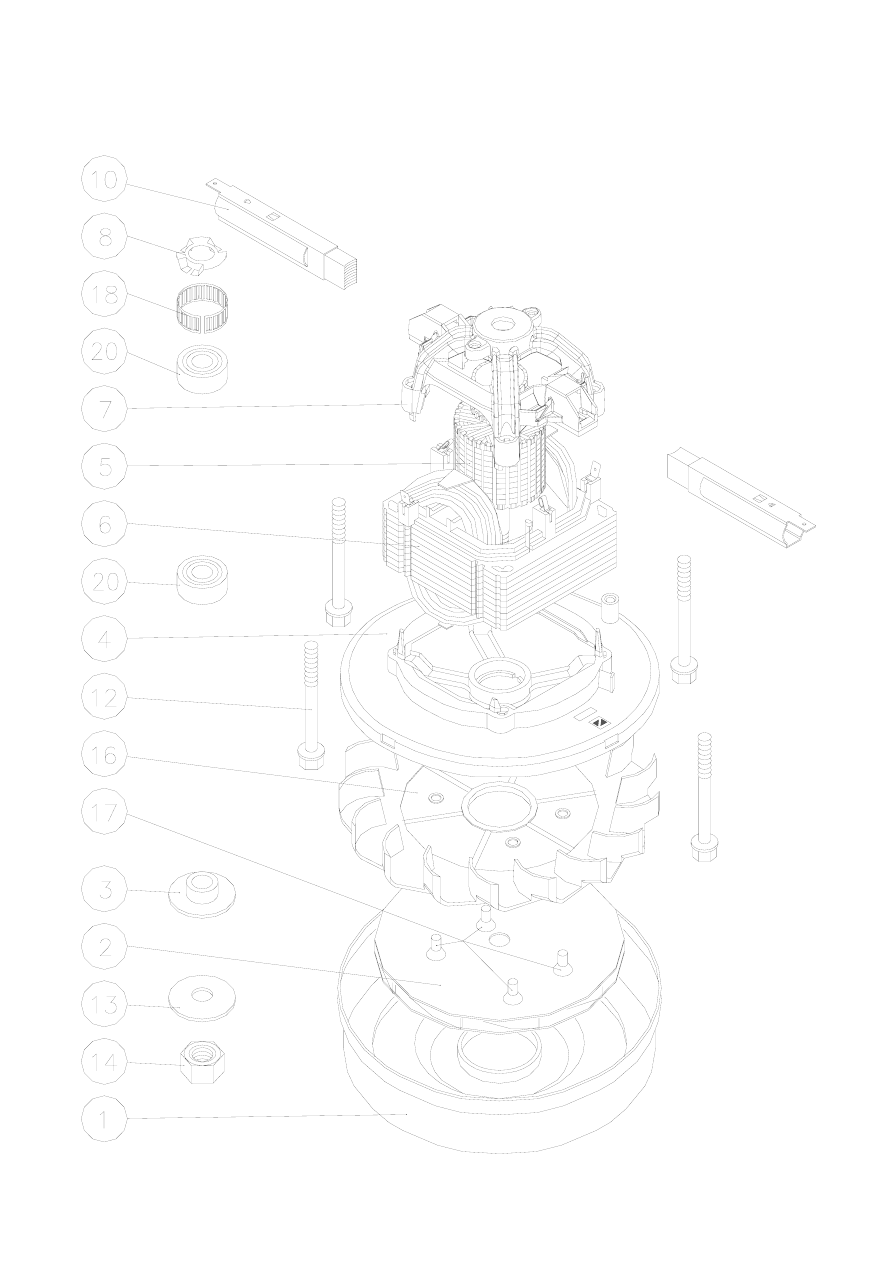 10
8
18
20
7
5
6
20
4
12
16
17
3
2
13
14
1