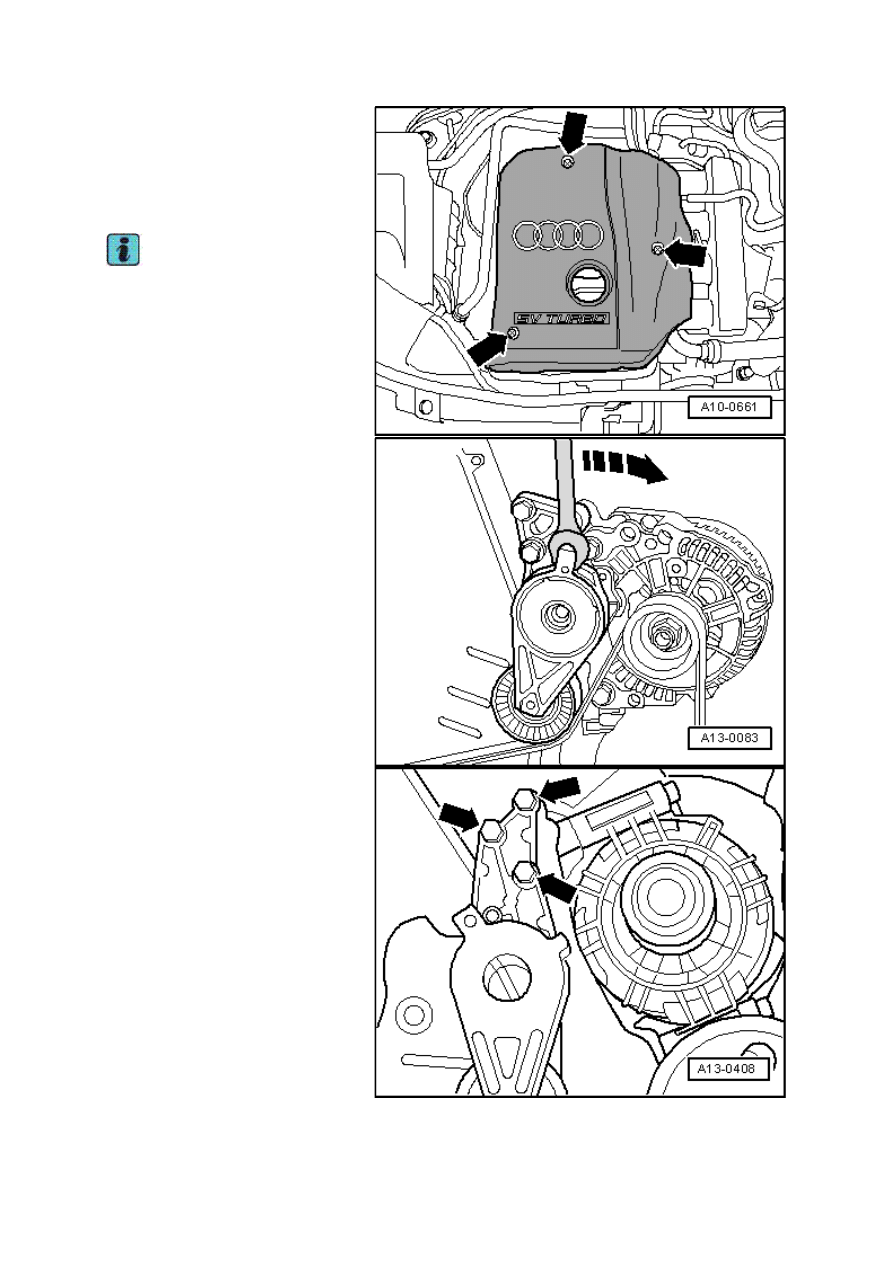 5V TURBO

A10-0661

A13-0083

A13-0408