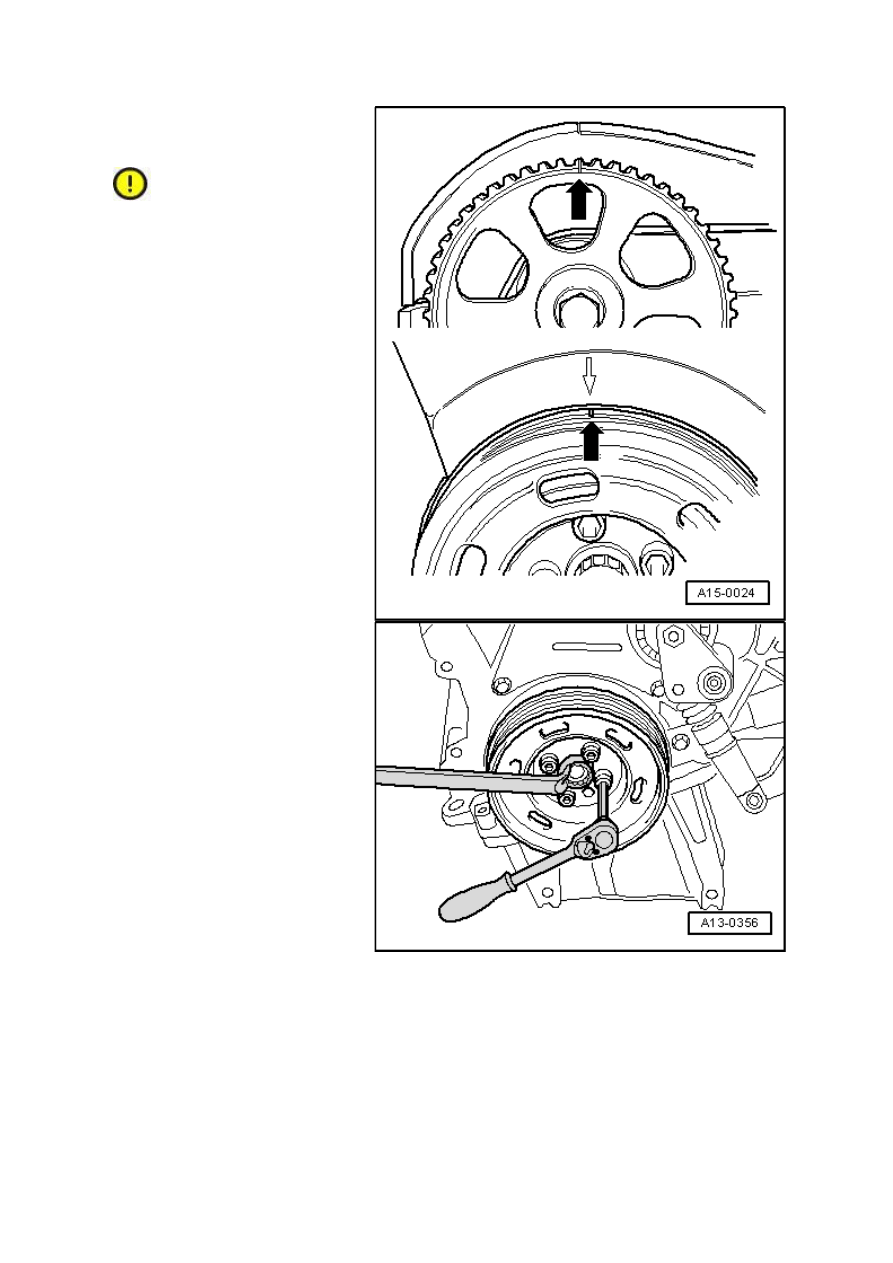 A15-0024

A13-0356