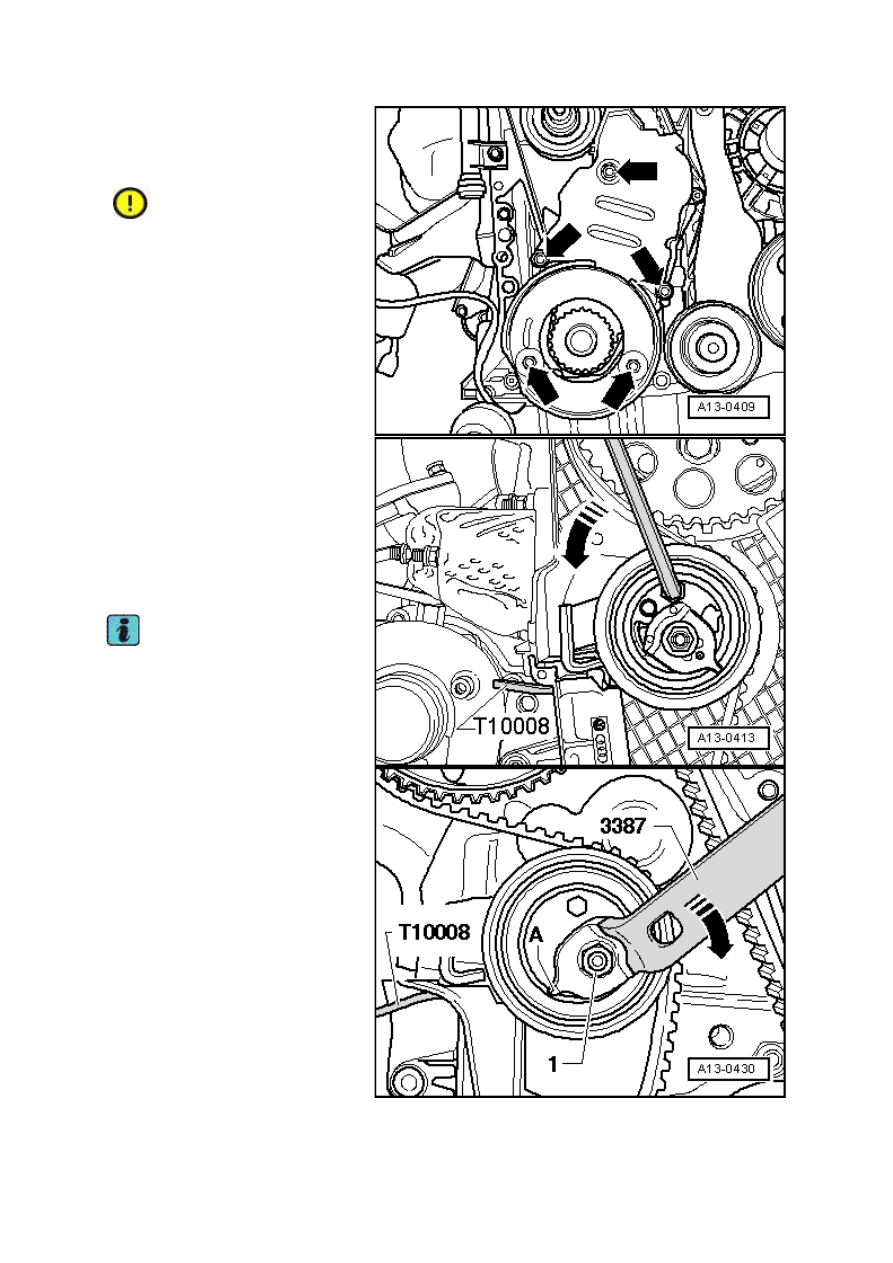 A13-0409

T10008

A13-0413

3387

T10008

A

1

A13-0430