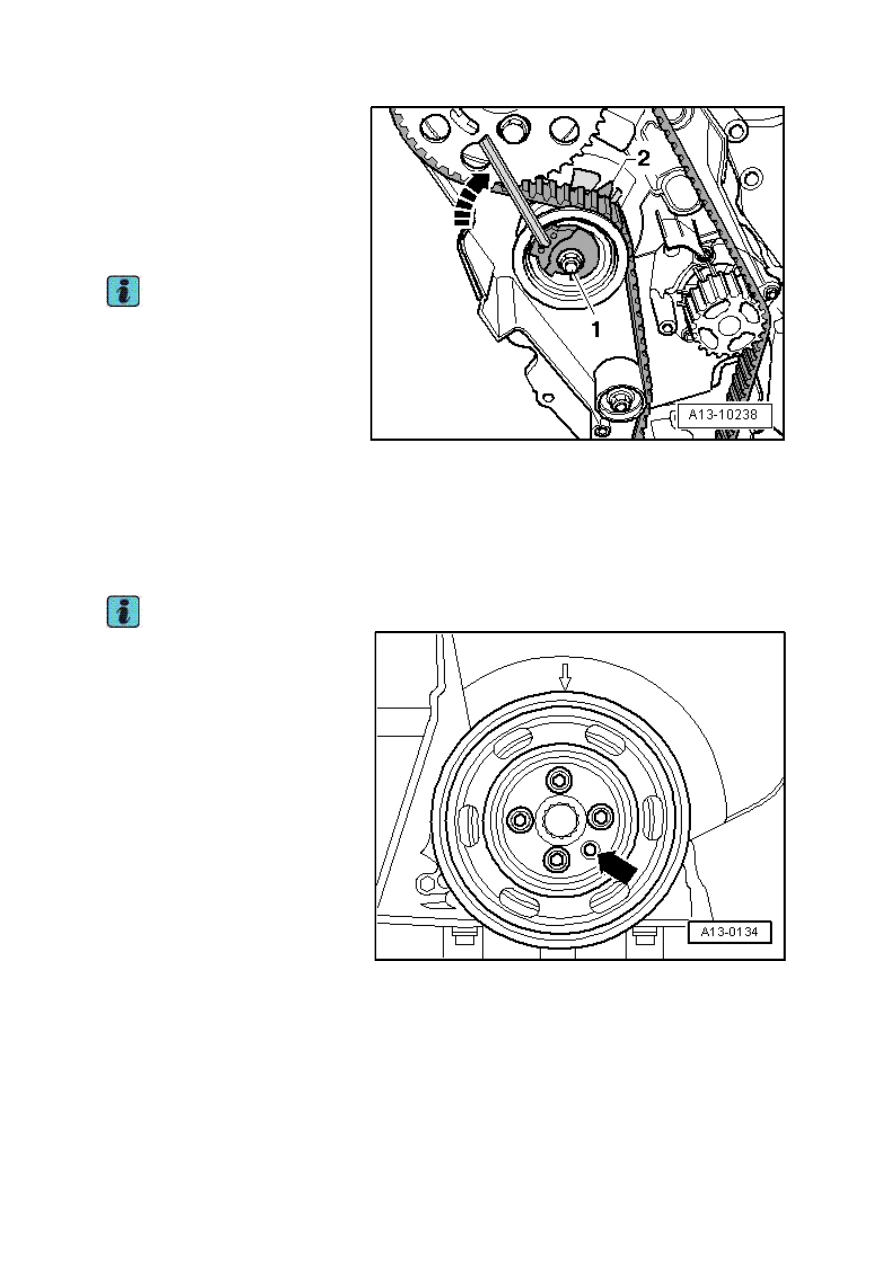 2

1

A13-10238

A13-0134