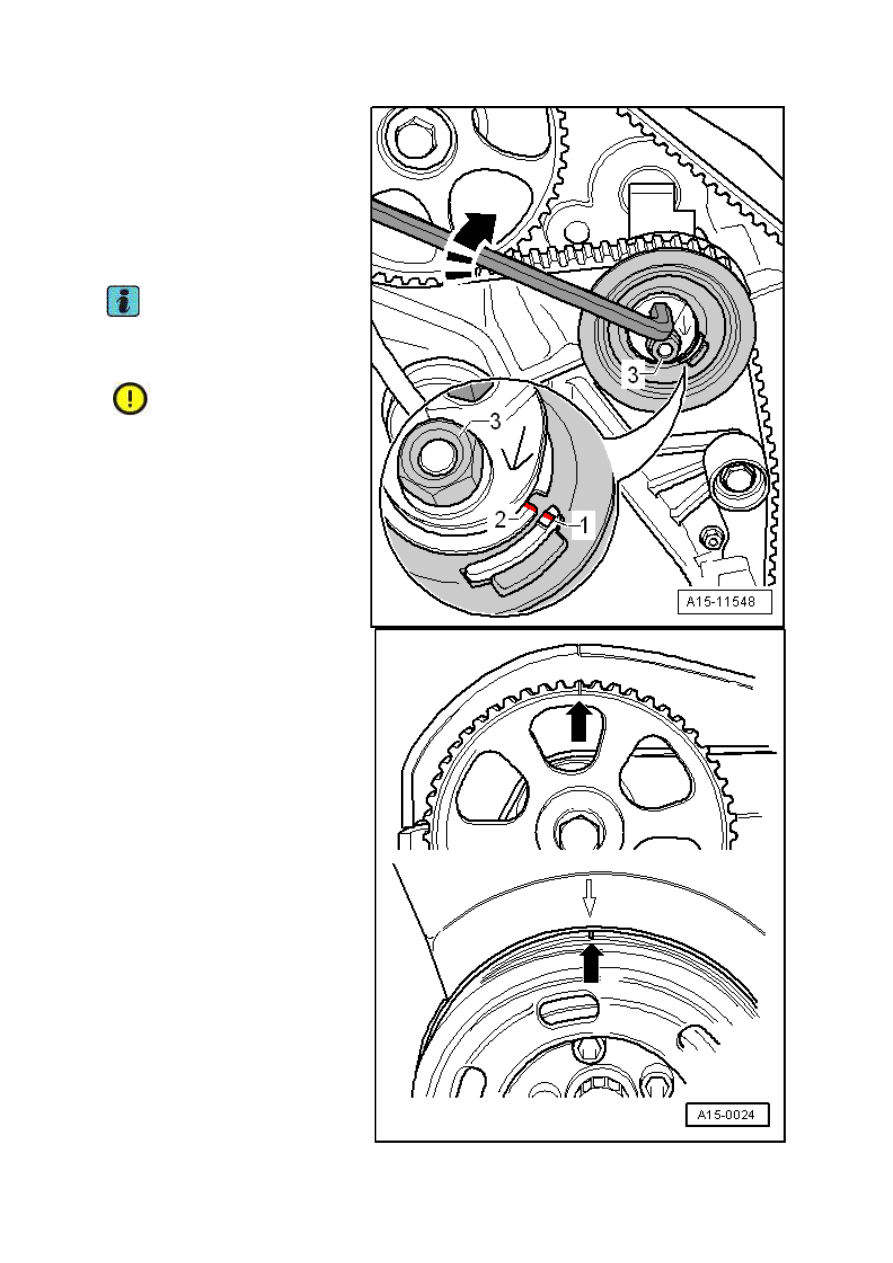 3

3

2

1

A15-11548

A15-0024