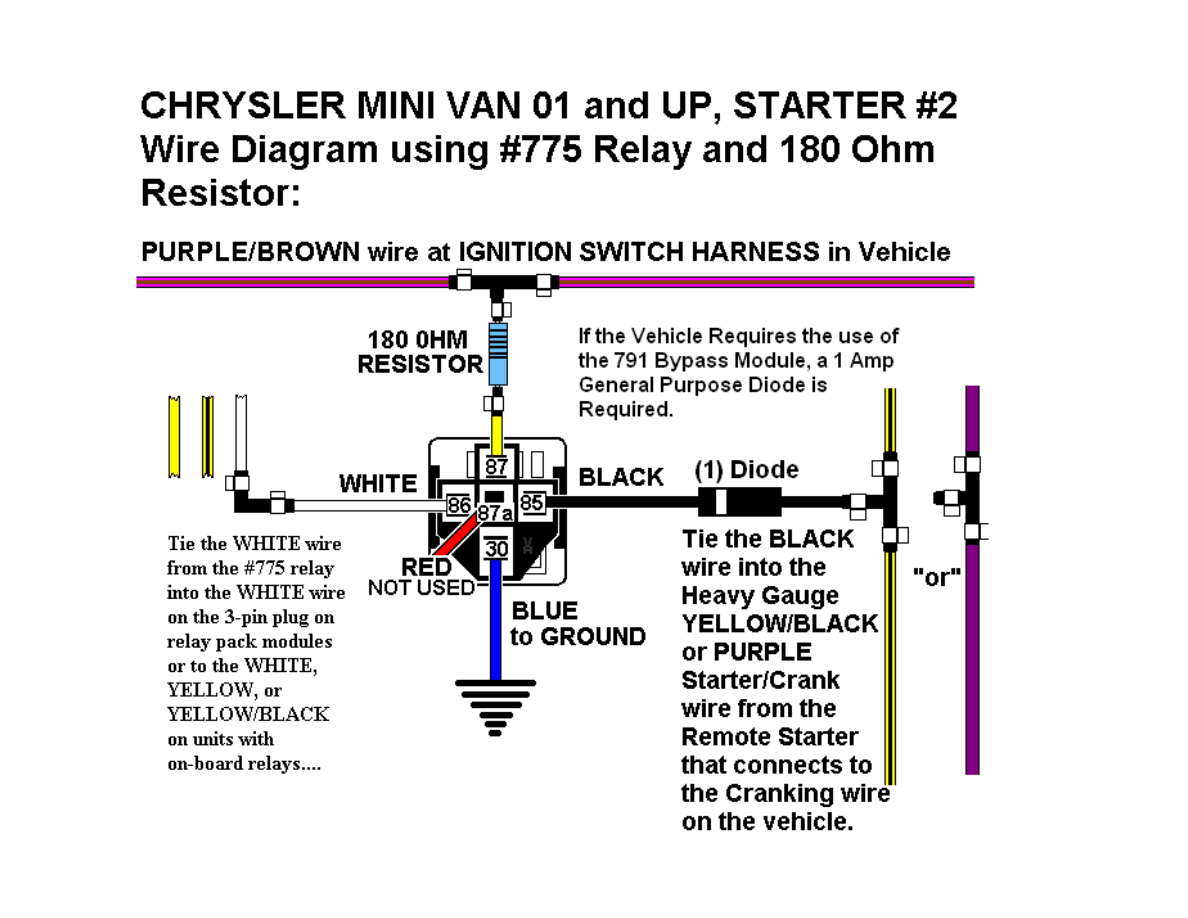 CHRYSLER MINI VAN 01 and UP, STARTER #2 Wire Diagram using #775 Relay and 180 Ohm Resistor:

PURPLE/BROWN wire at IGNITION SWITCH HARNESS in Vehicle

180 0HM RESISTOR

If the Vehicle Requires the use of the 791 Bypass Module, a 1 Amp General Purpose Diode is Required.

WHITE

87

86

87a

85

30

BLACK

(1) Diode

RED NOT USED

BLUE to GROUND

Tie the WHITE wire from the #775 relay into the WHITE wire on the 3-pin plug on relay pack modules or to the WHITE, YELLOW, or YELLOW/BLACK on units with on-board relays....

Tie the BLACK wire into the Heavy Gauge YELLOW/BLACK or PURPLE Starter/Crank wire from the Remote Starter that connects to the Cranking wire on the vehicle.

"or"