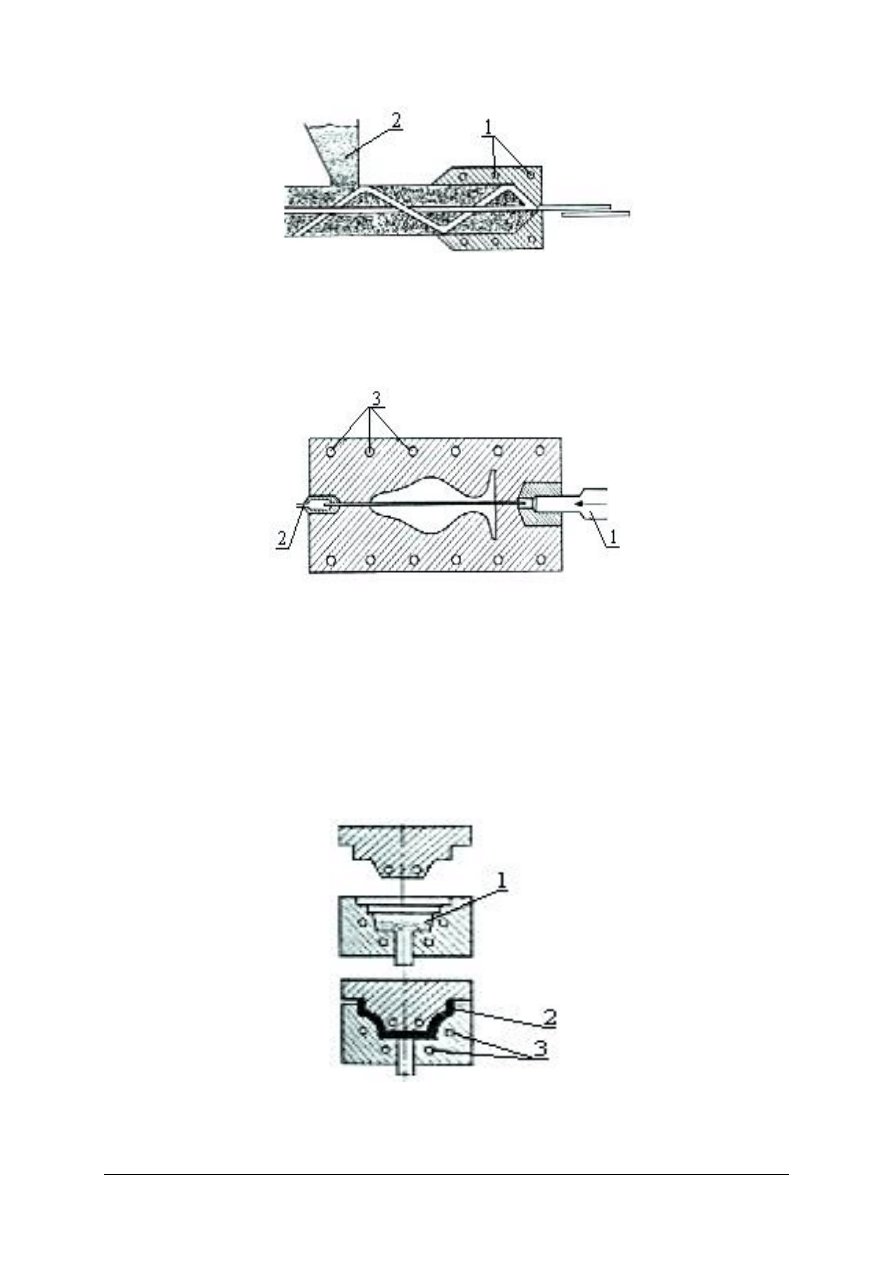 2
1

3
2
1

1
2
3