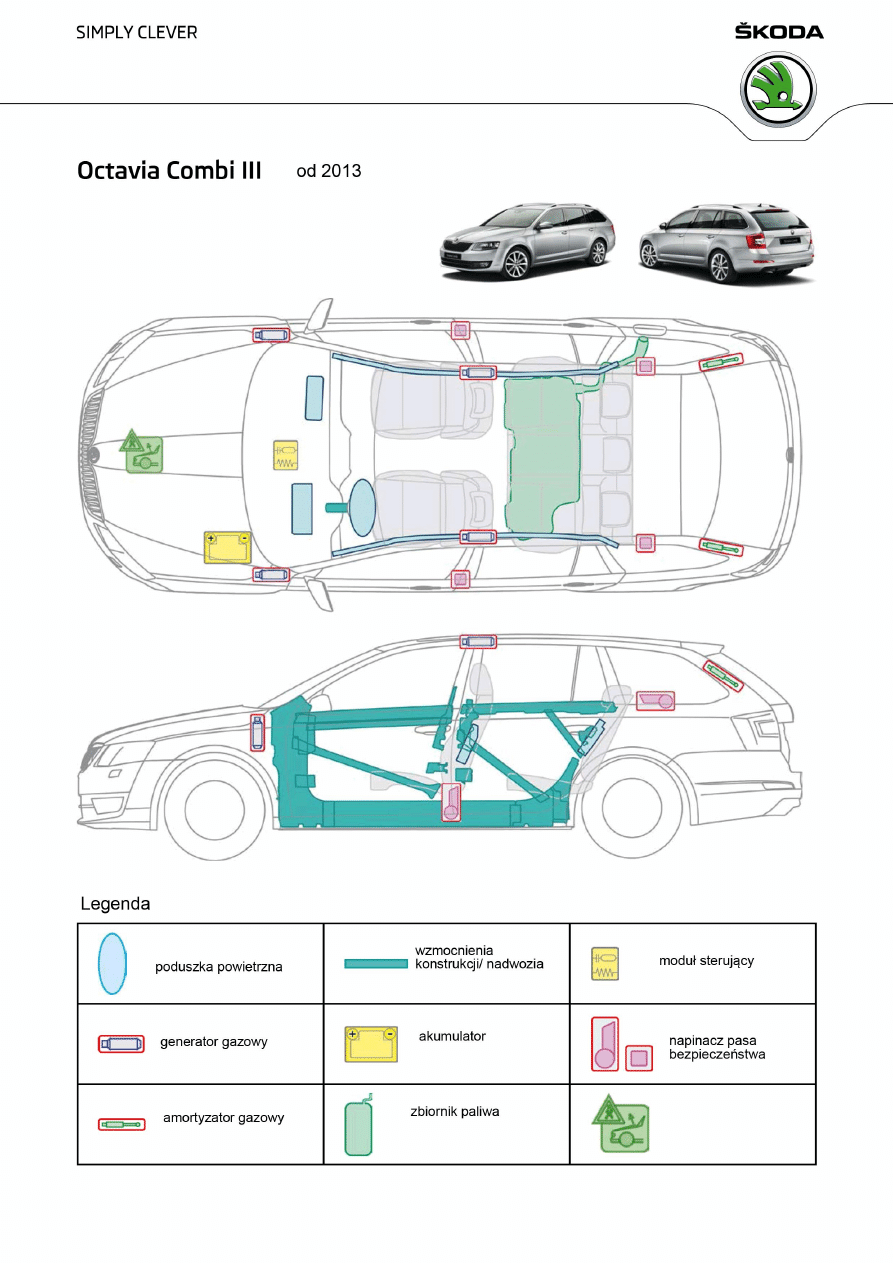 SIMPLY CLEVER

ŠKODA

Octavia Combi III od 2013

Legenda

| poduszka powietrzna | wzmocnienia konstrukcji/ nadwozia | moduł sterujący |
|---|---|---|
| generator gazowy | akumulator | napinacz pasa bezpieczeństwa |
| amortyzator gazowy | zbiornik paliwa | |