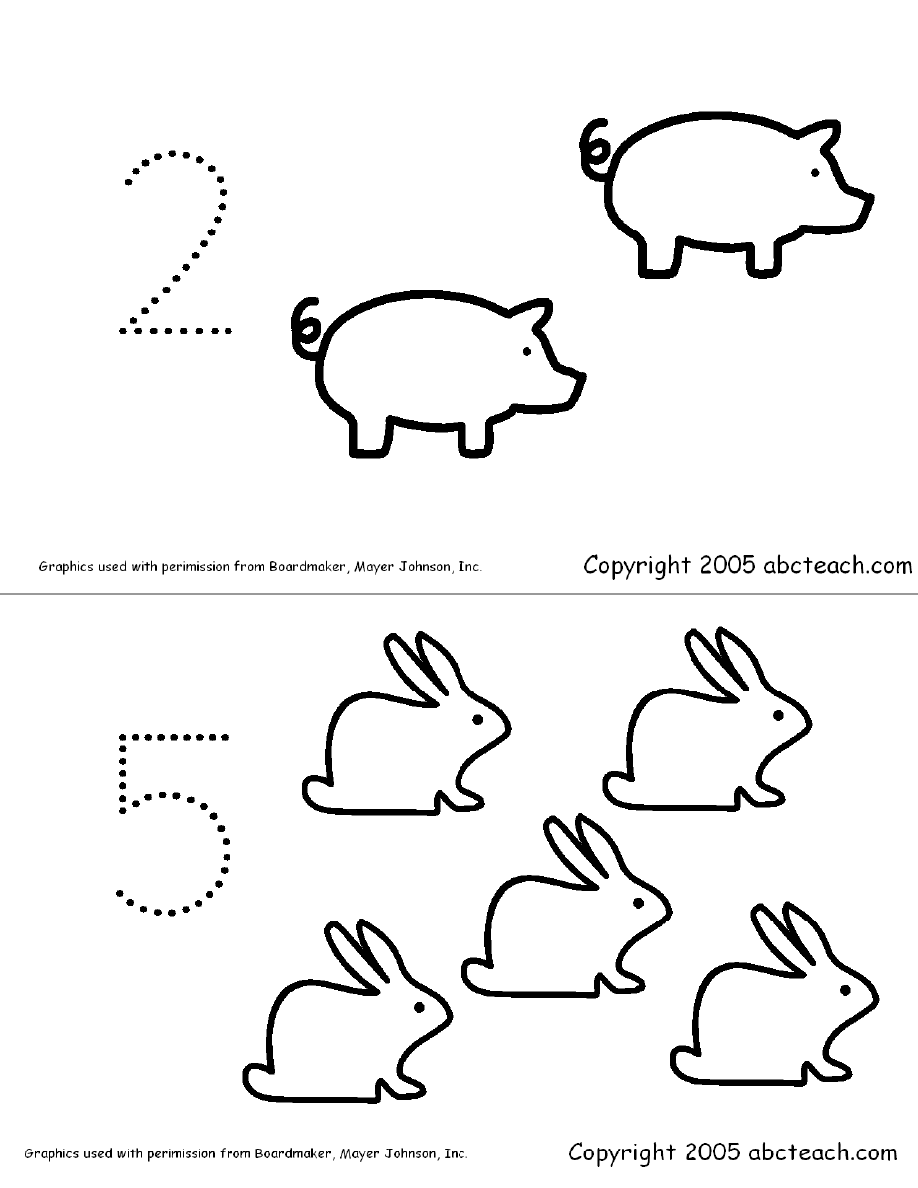 2

Graphics used with perimission from Boardmaker, Mayer Johnson, Inc.

Copyright 2005 abcteach.com

5

Graphics used with perimission from Boardmaker, Mayer Johnson, Inc.

Copyright 2005 abcteach.com