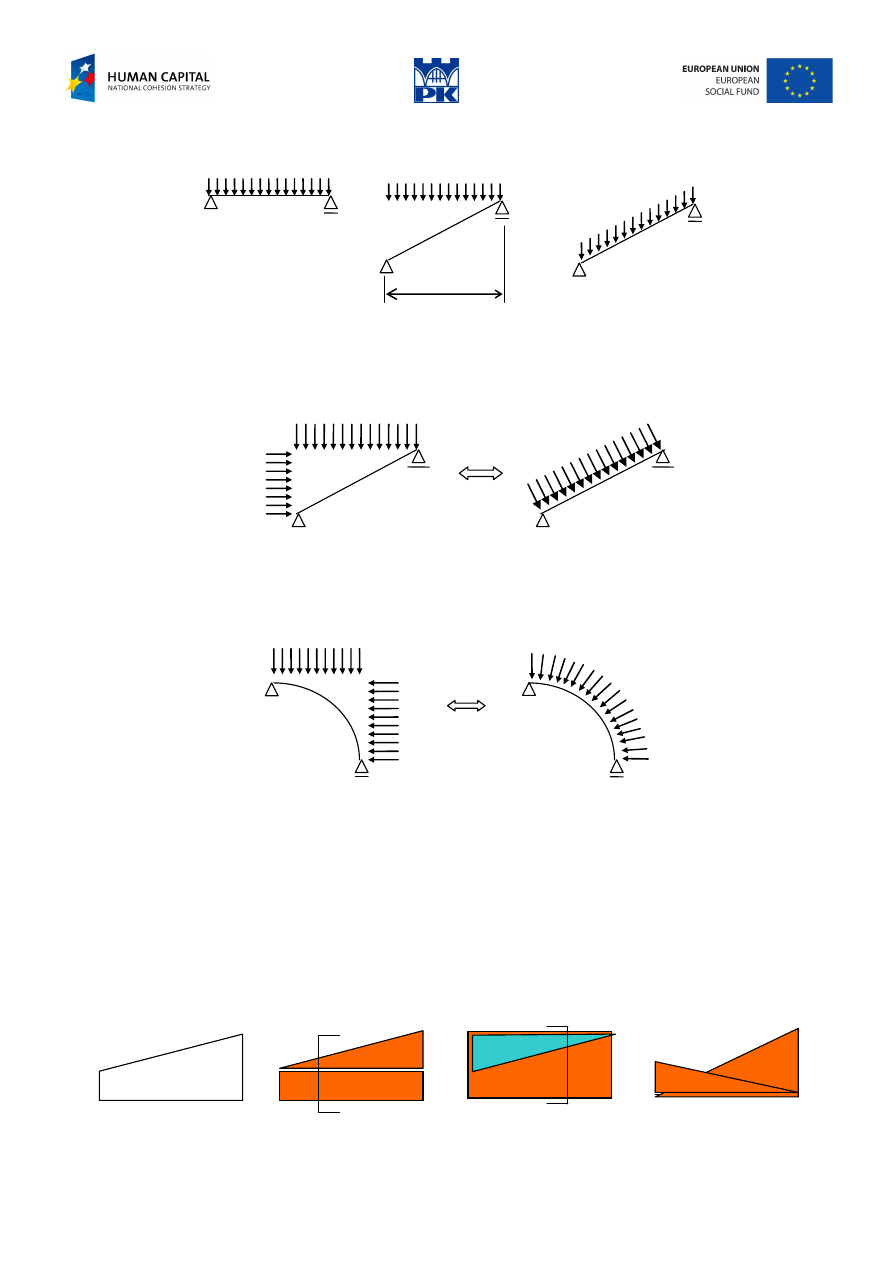 HUMAN CAPITAL
NATIONAL COHESION STRATEGY

PK

EUROPEAN UNION
EUROPEAN
SOCIAL FUND