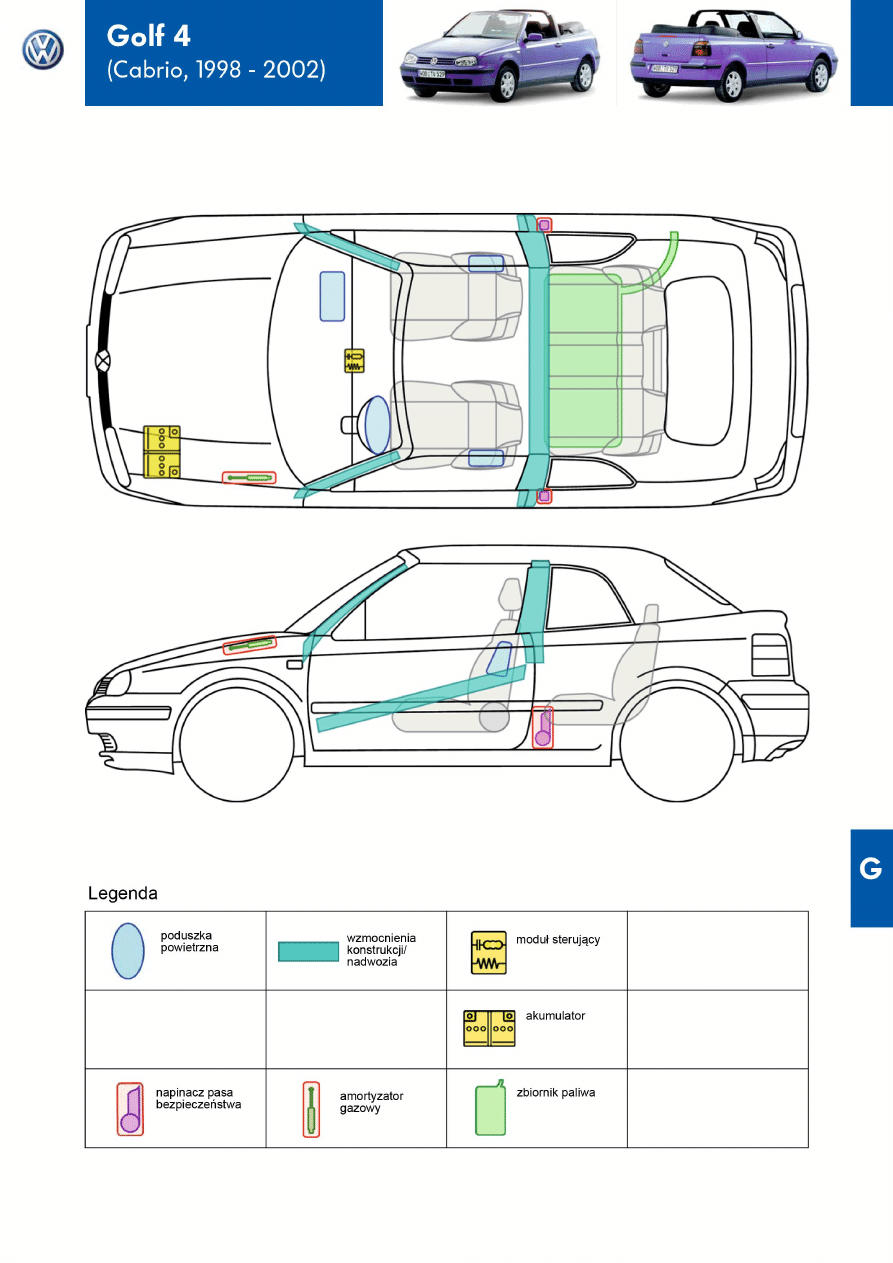 Golf 4
(Cabrio, 1998 - 2002)

G

Legenda

| poduszka powietrzna | wzmocnienia konstrukcji/ nadwozia | moduł sterujący | |
|---|---|---|---|
| | | akumulator | |
| napinacz pasa bezpieczeństwa | amortyzator gazowy | zbiornik paliwa | |