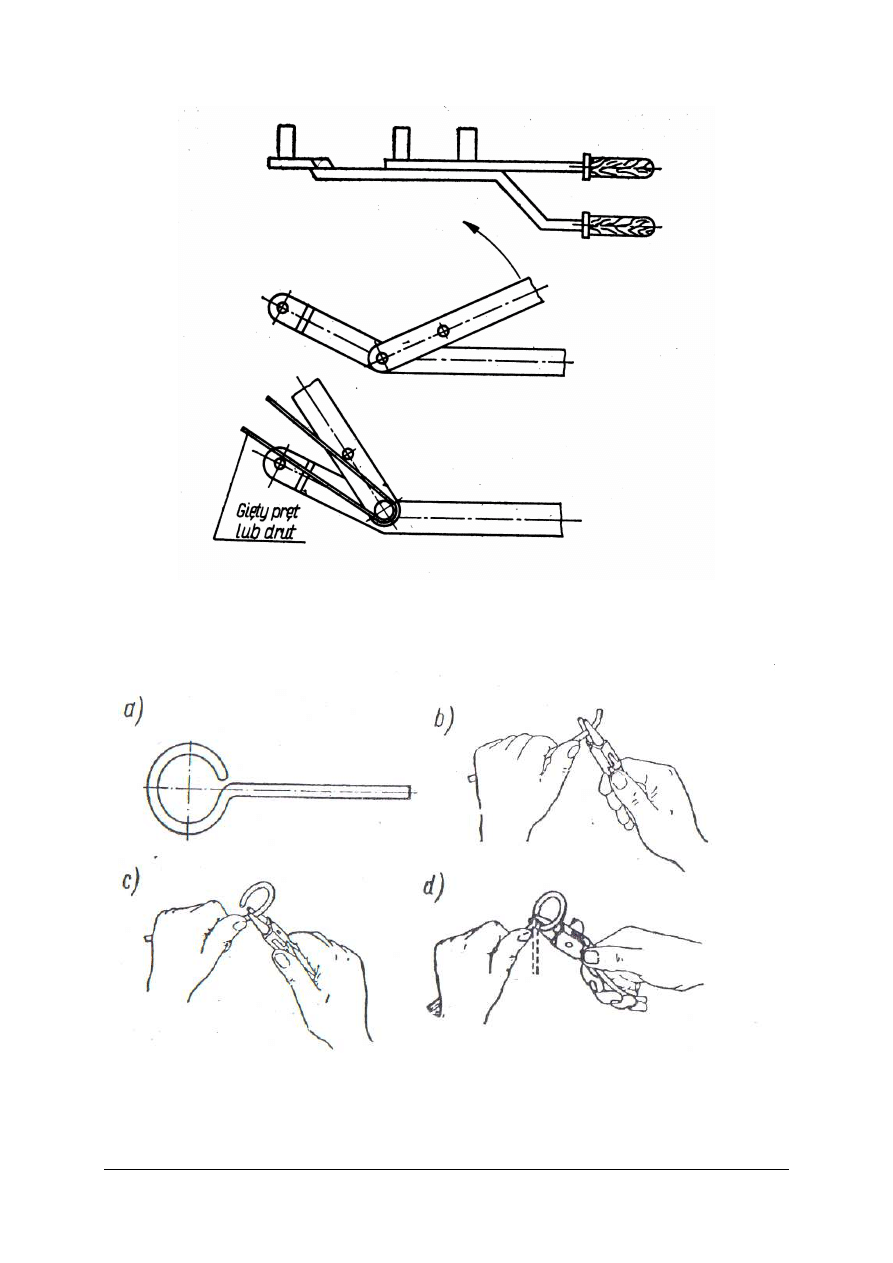 Gięty pręt lub drut

a)

b)

c)

d)