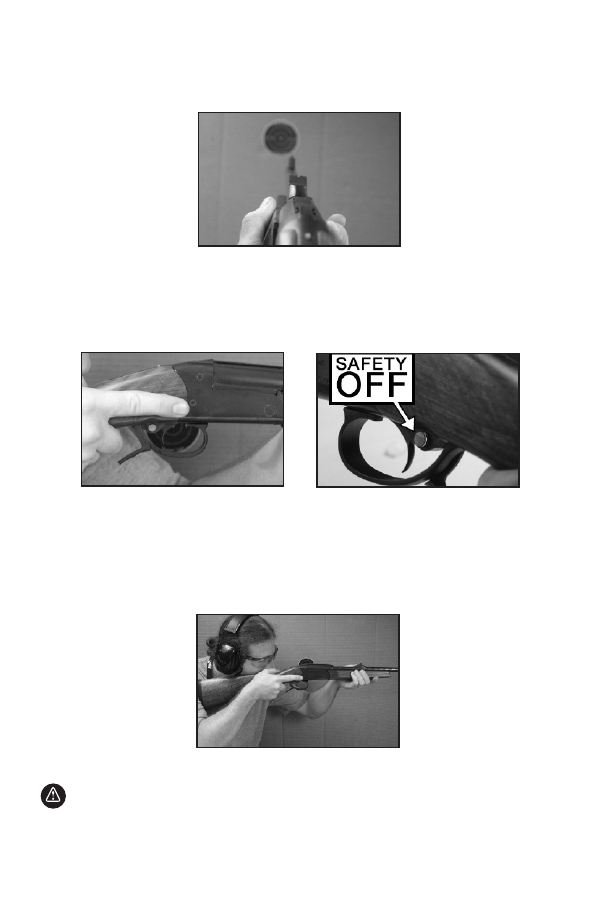 SAFETY OFF