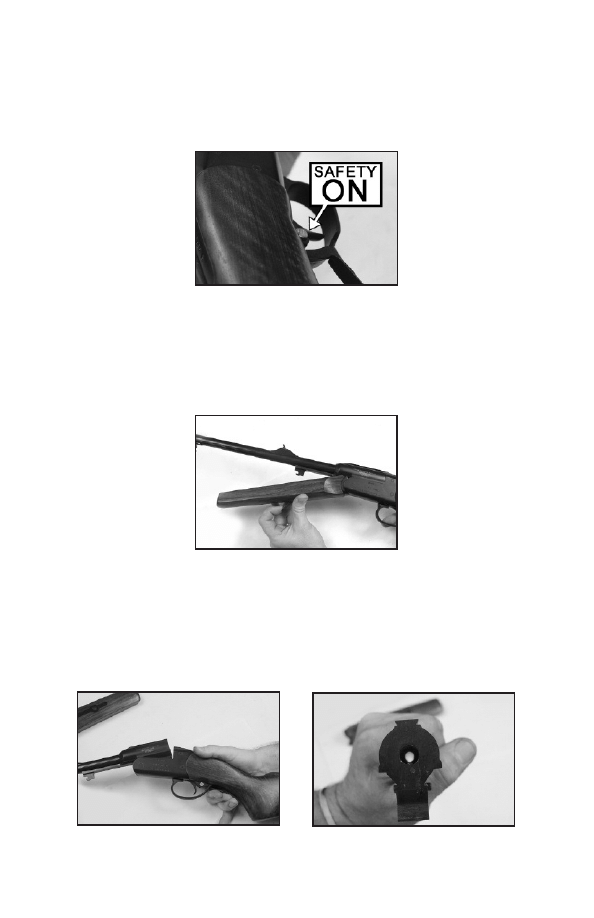 SAFETY
ON