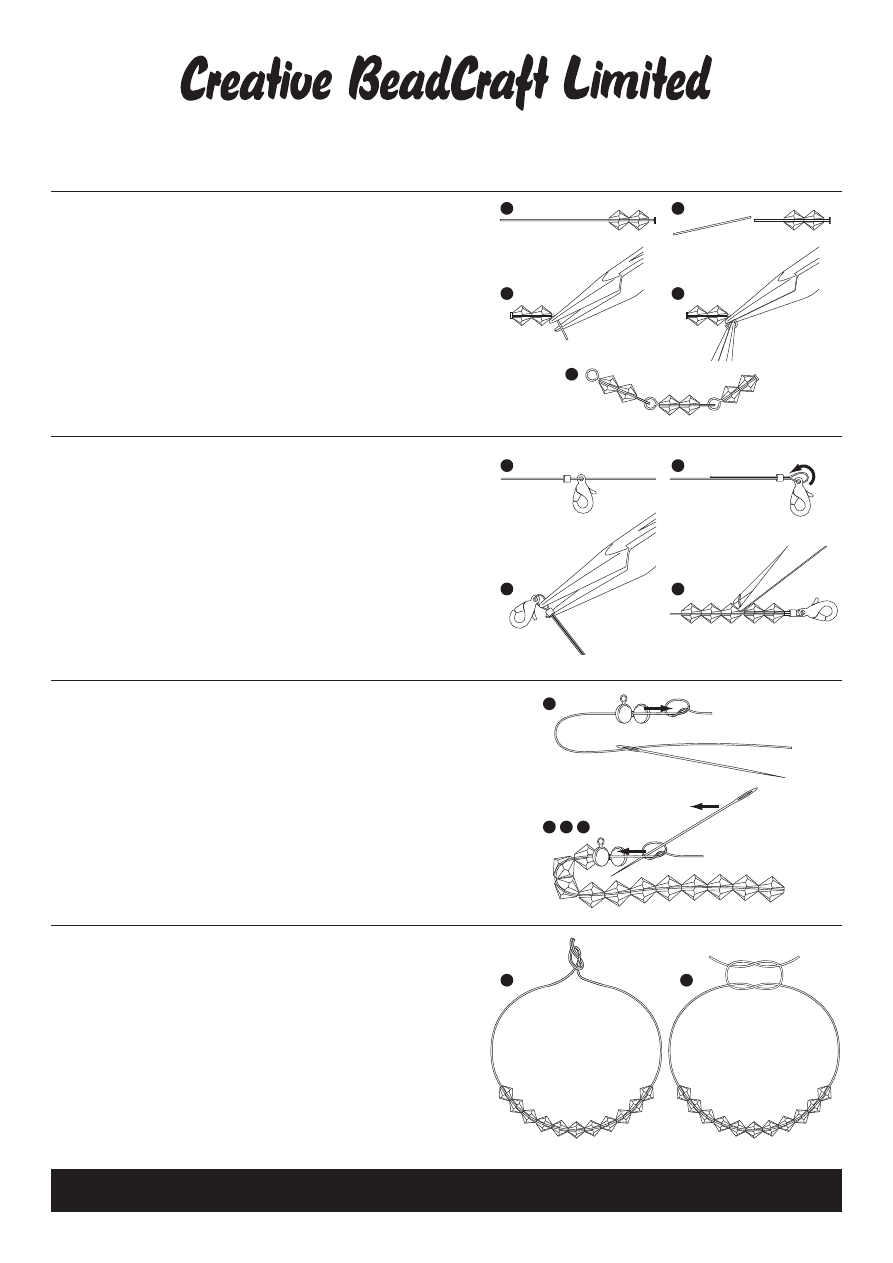 Creative BeadCraft Limited