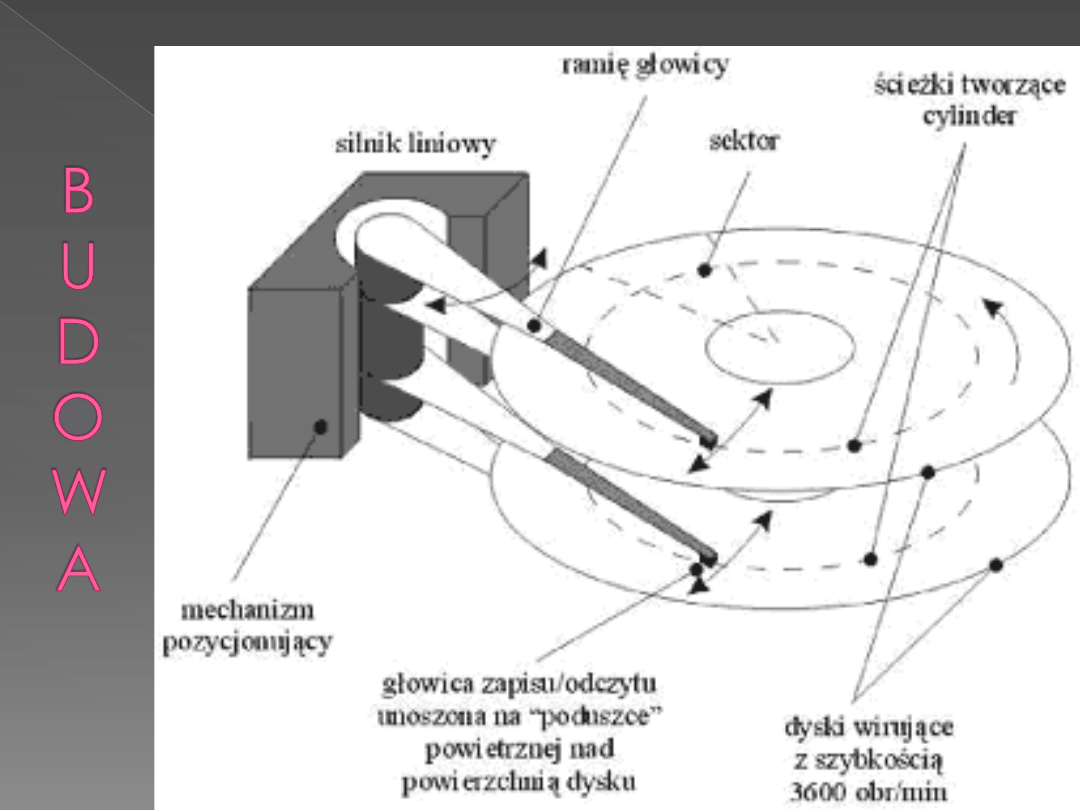 BUDOWA

ramię głowicy

ścieżki tworzące cylinder

silnik liniowy

sektor

mechanizm pozycjonujący

głowica zapisu/odczytu unoszona na "poduszce" powietrznej nad powierzchnią dysku

dyski wirujące z szybkością 3600 obr/min