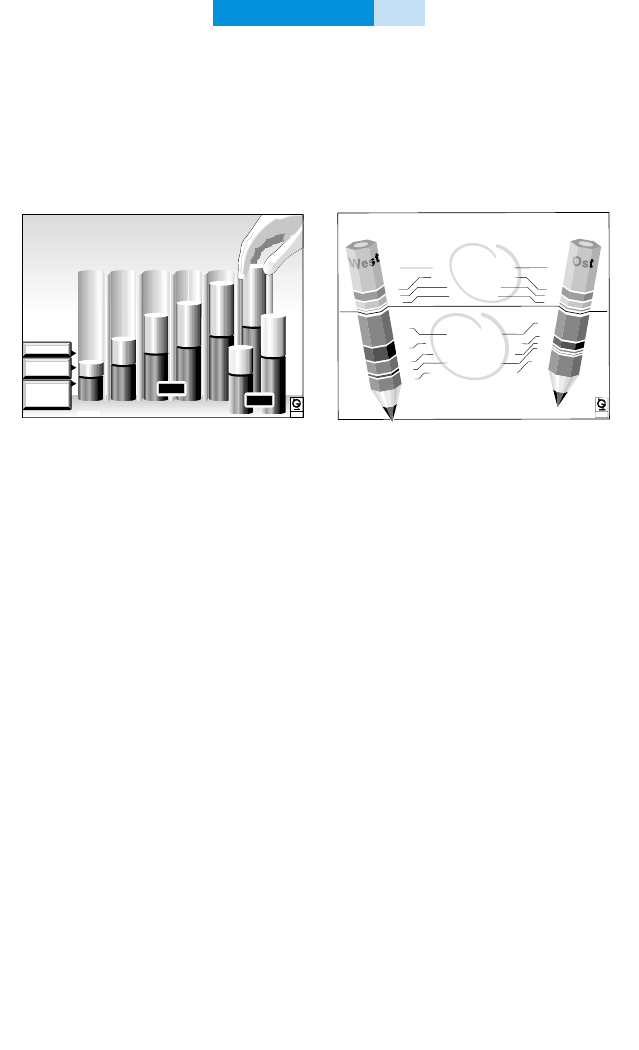 West

Ost