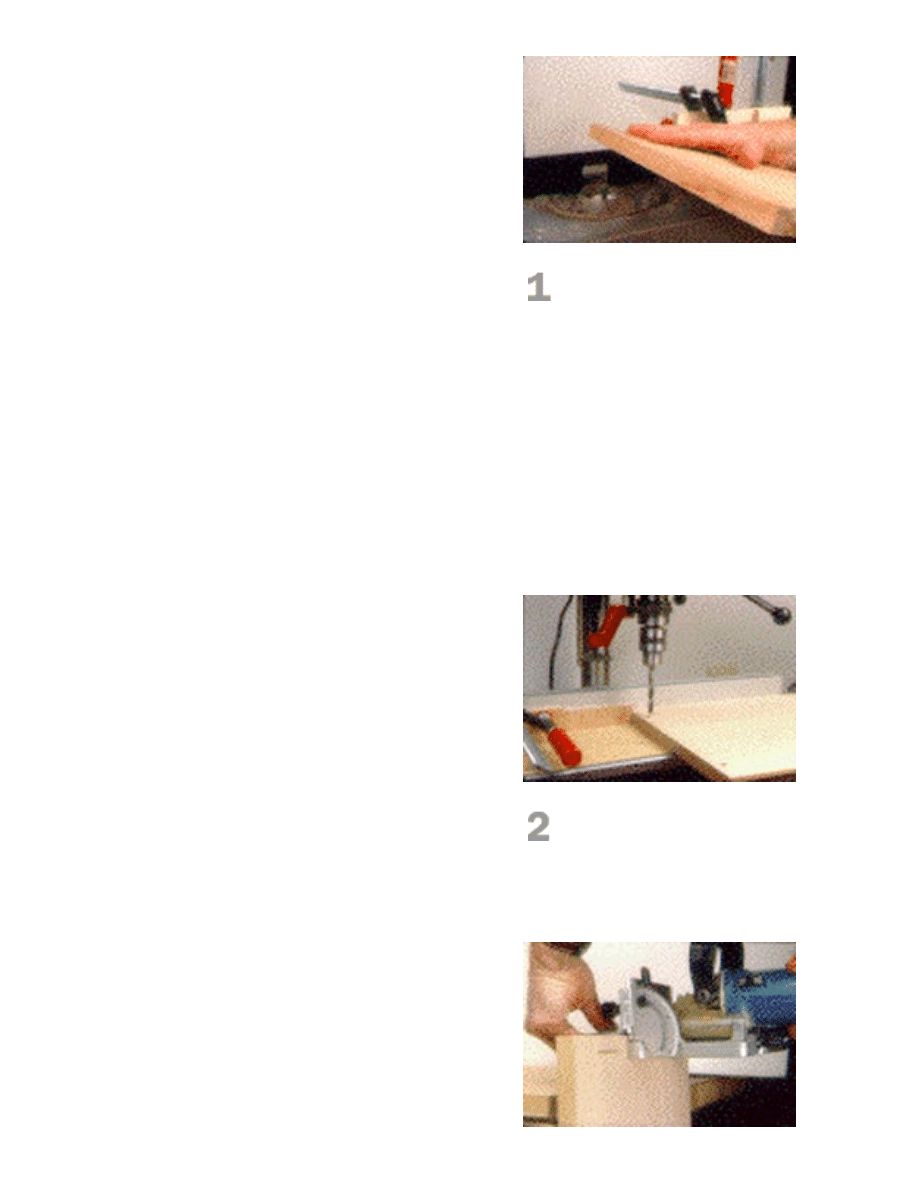 1

2