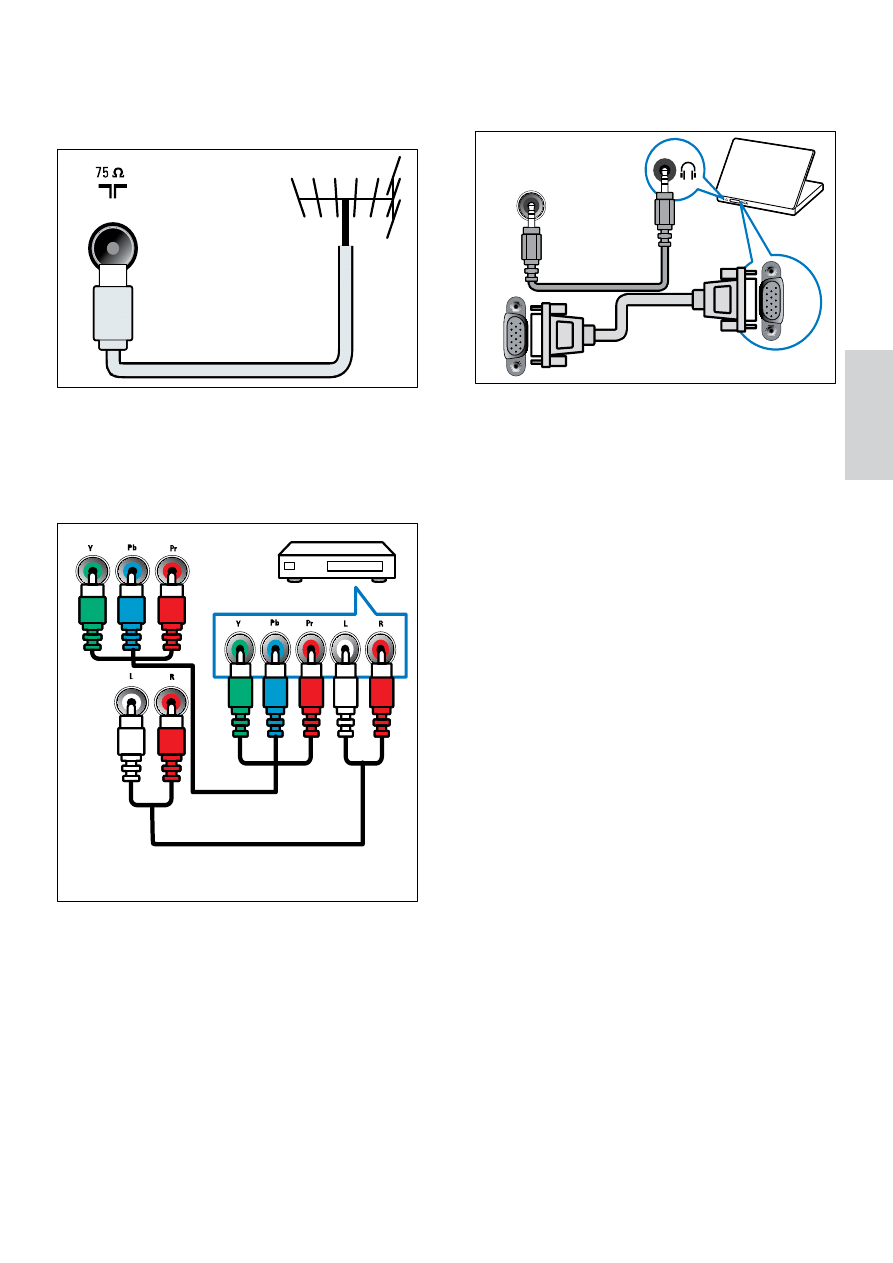 75 Ω

Y
Pb
Pr

Y
Pb
Pr
L
R

L
R