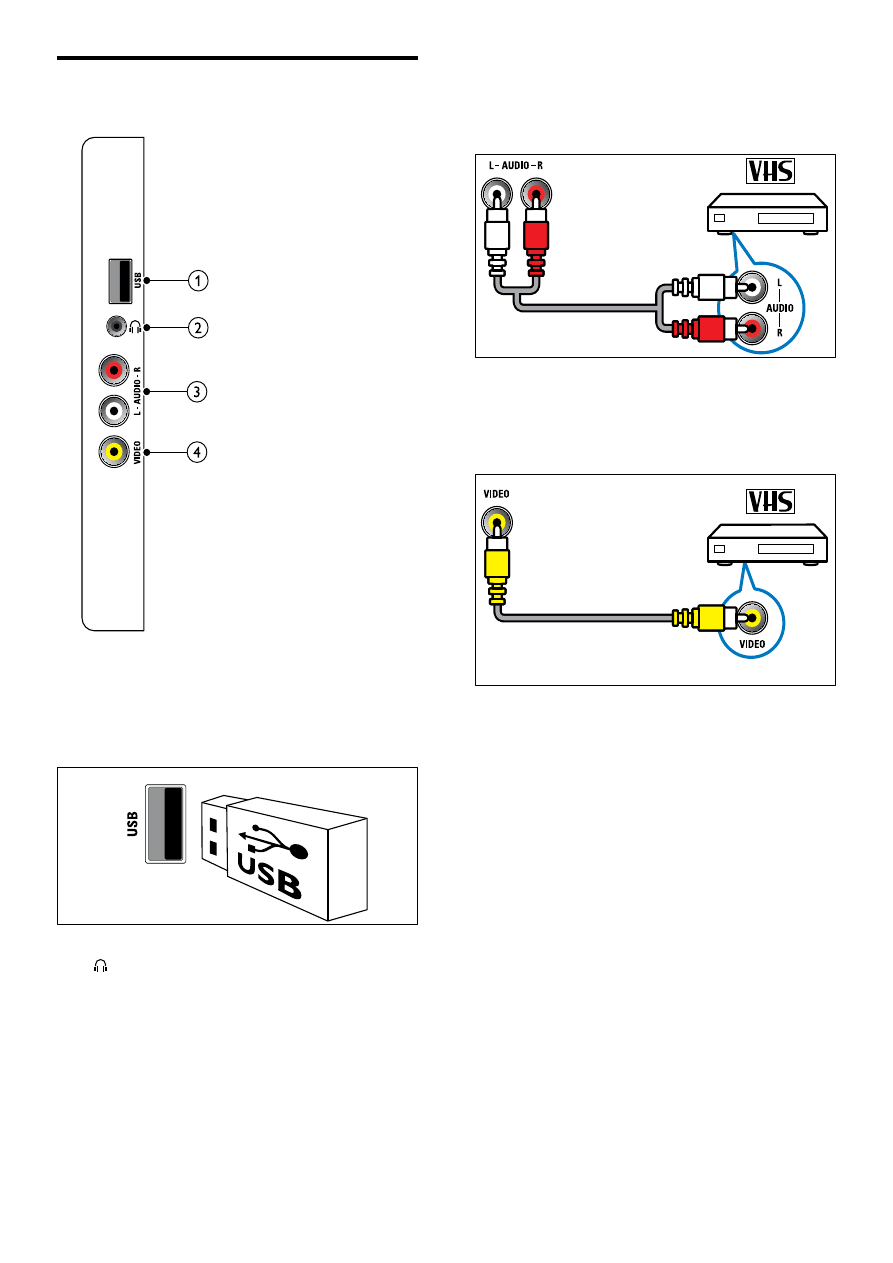 USB
①
②
L - AUDIO - R
③
VIDEO
④

USB
USB

L - AUDIO - R
VHS
L
AUDIO
R

VIDEO
VHS
VIDEO