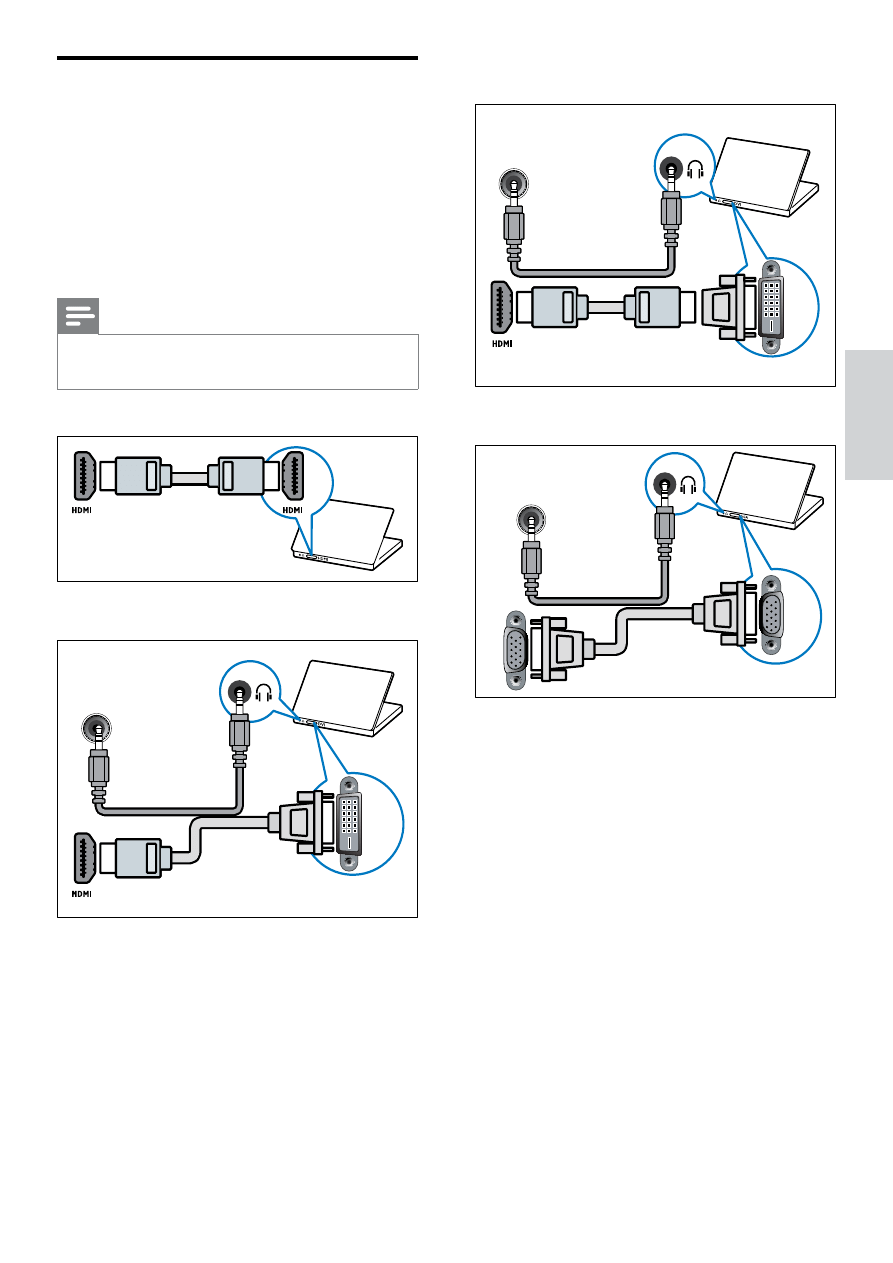 HDMI

HDMI

HDMI

HDMI