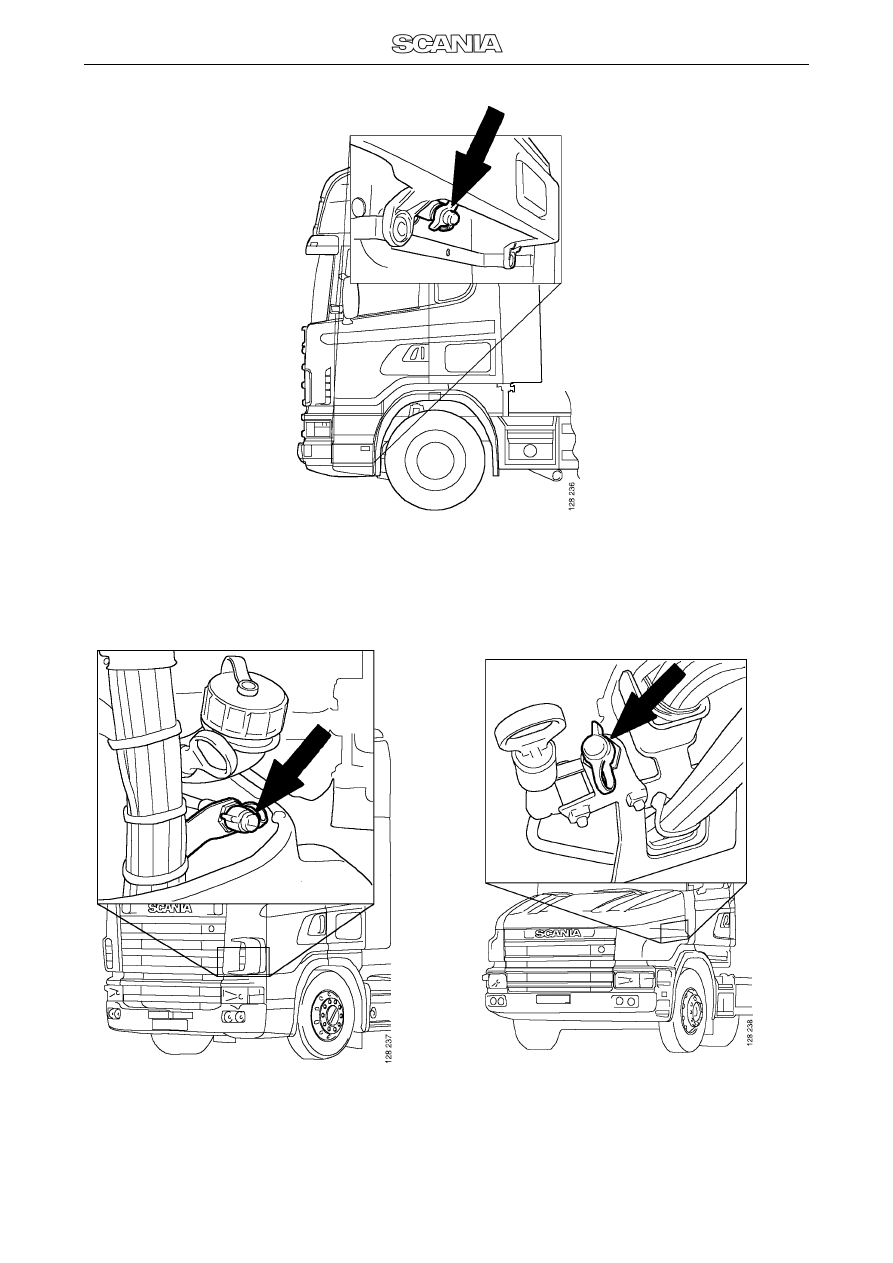 SCANIA

128 236

SCANIA

128 237

SCANIA

128 238