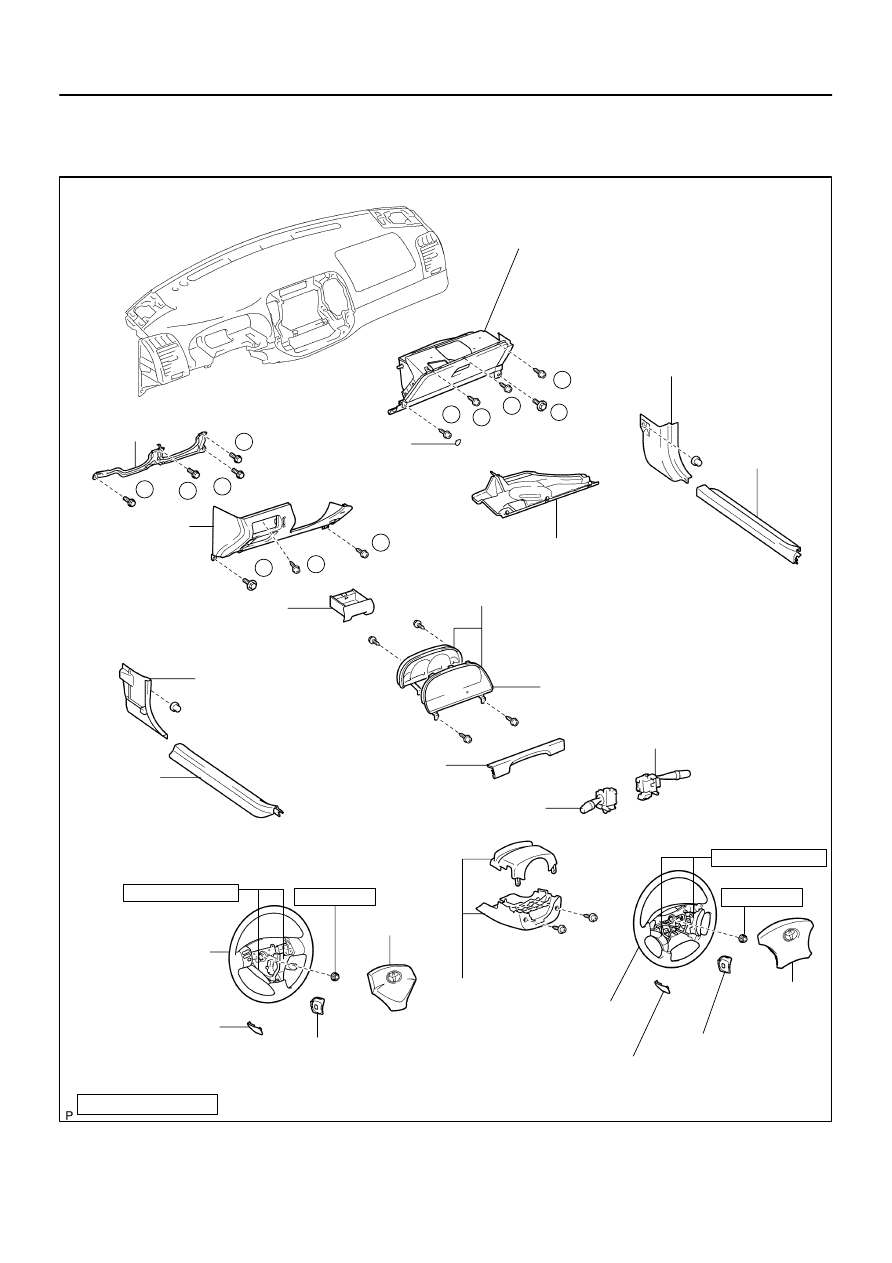 P