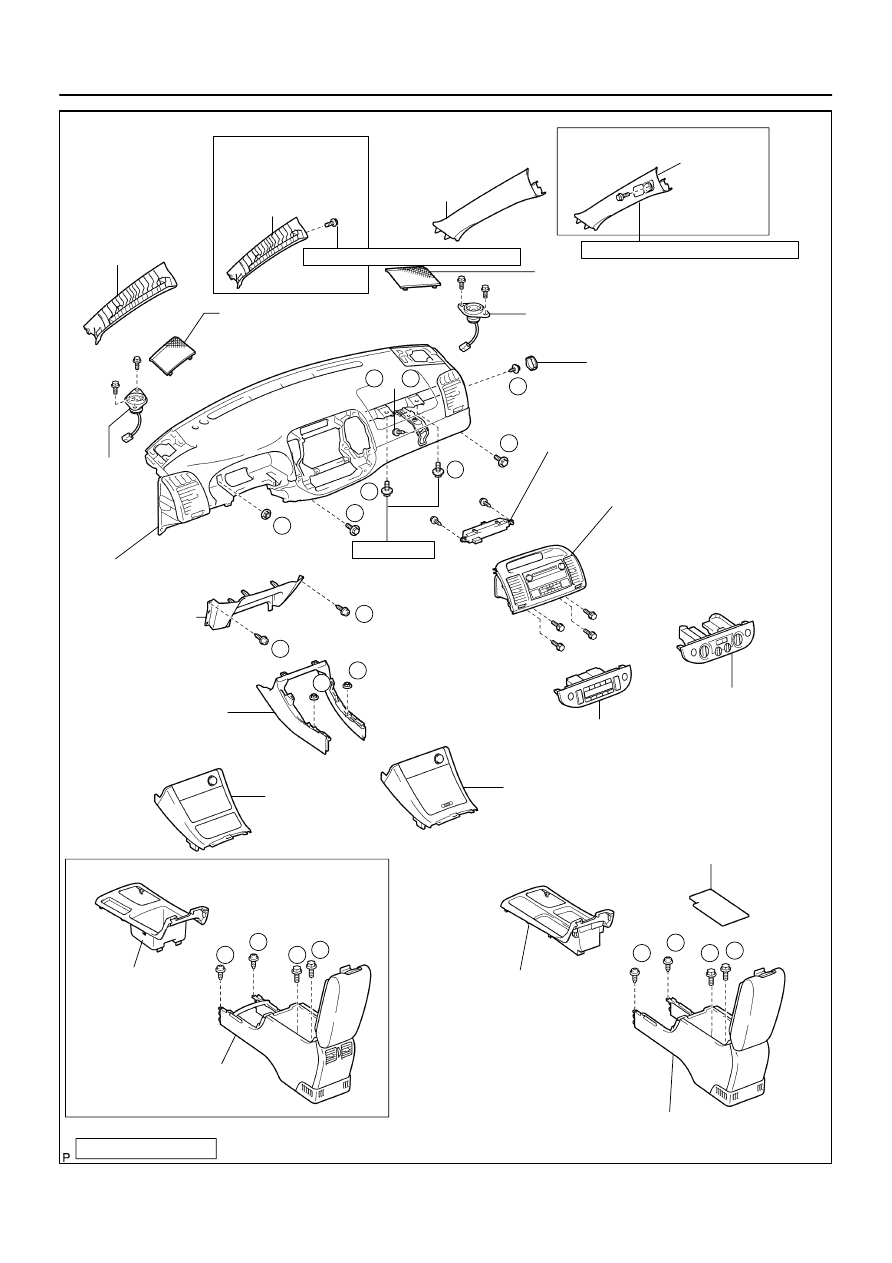 P