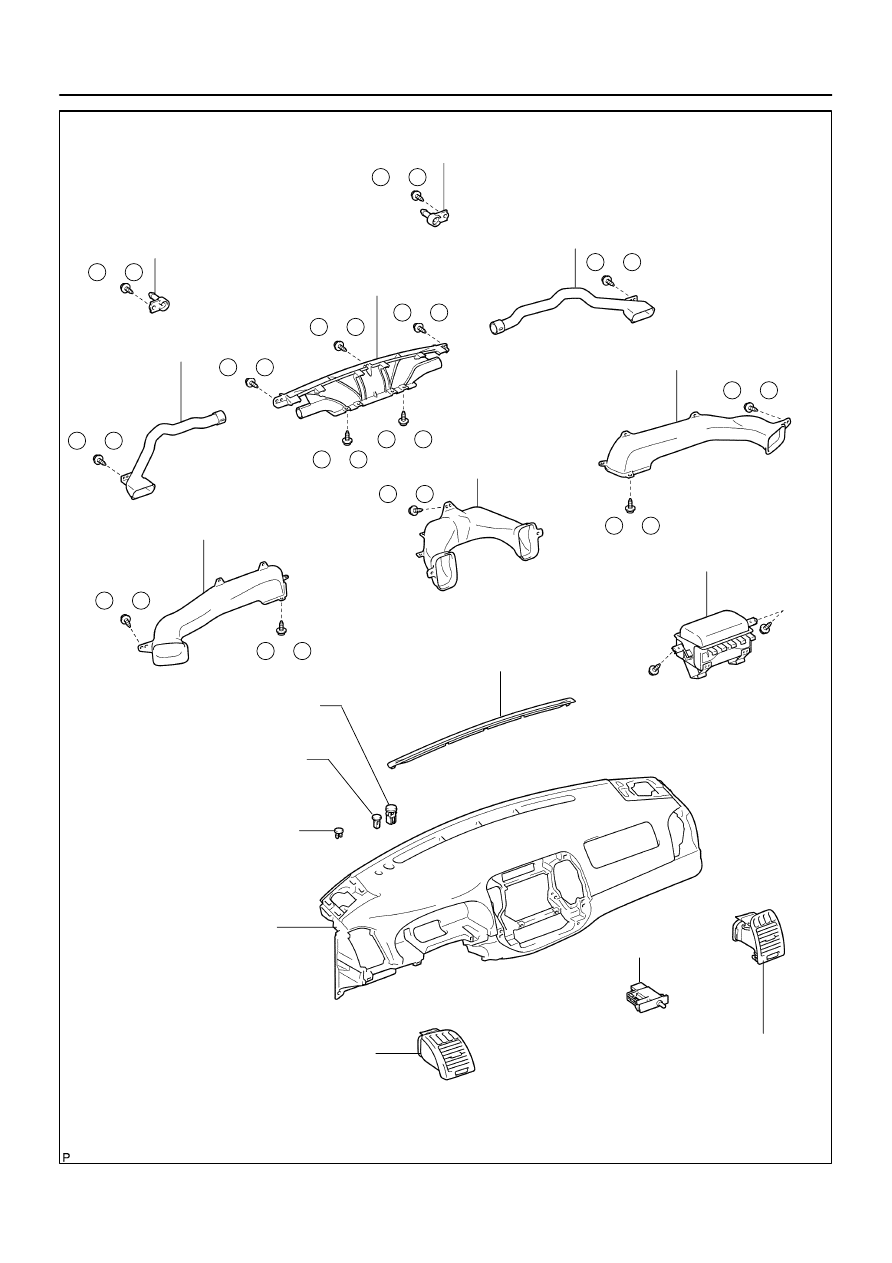 P