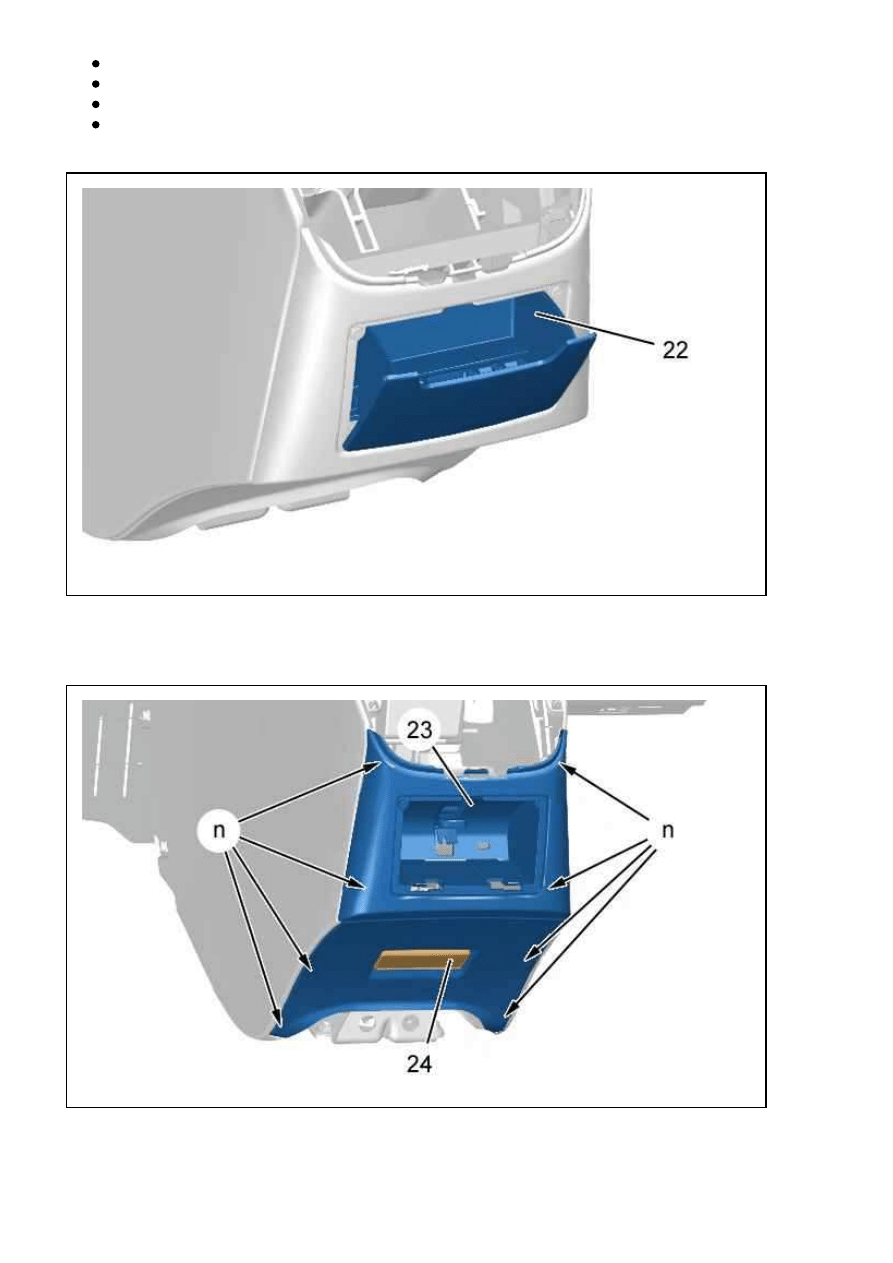 22

23

n

n

24