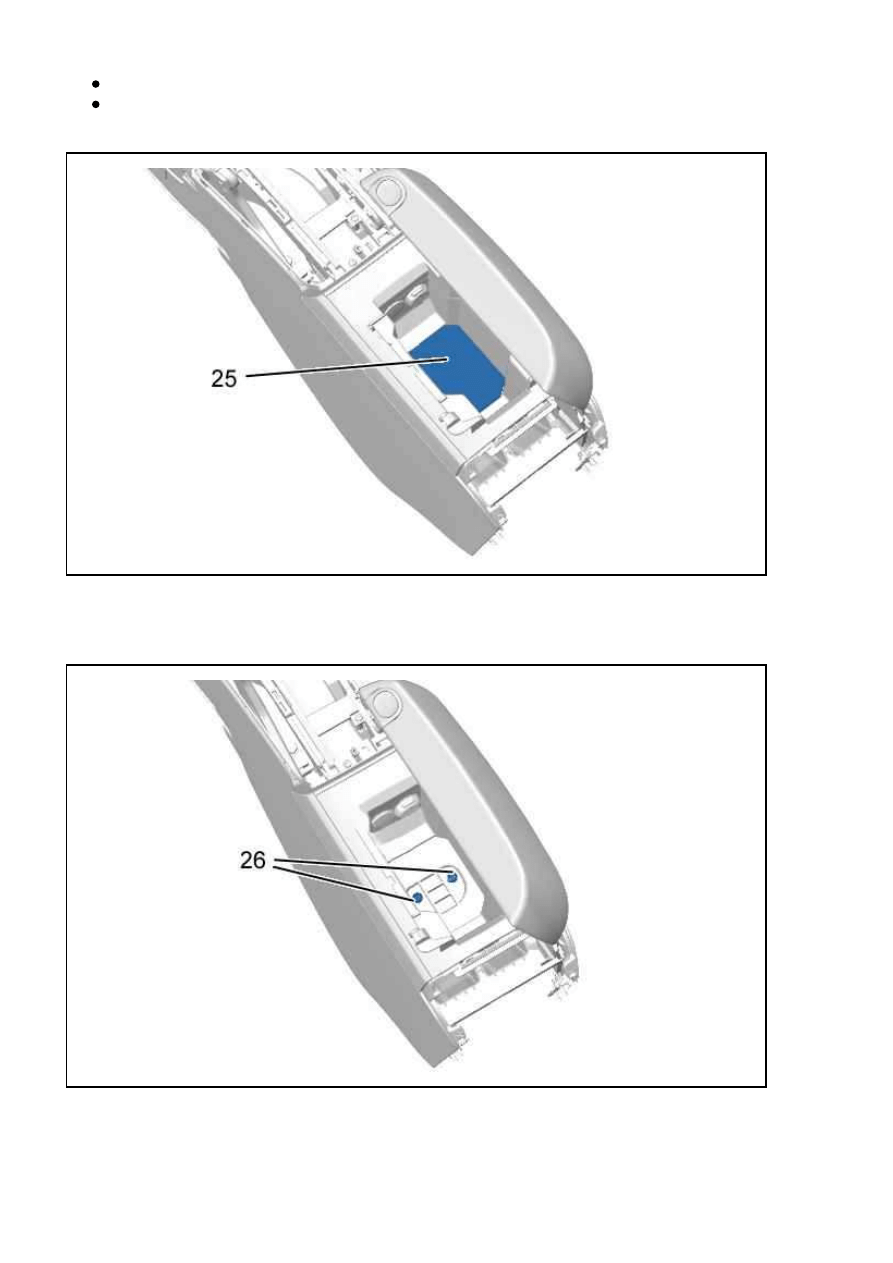 25

26