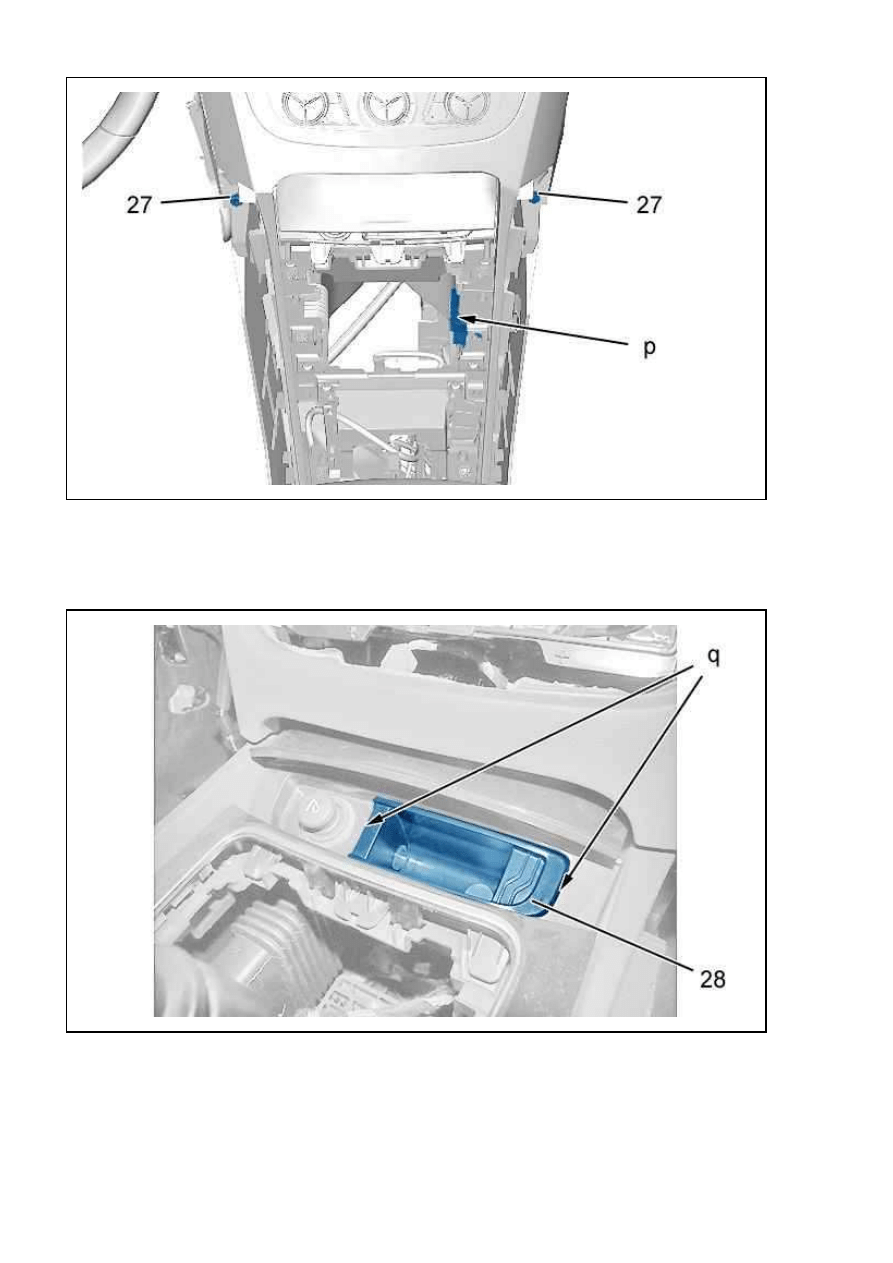 27
27
p

q
28