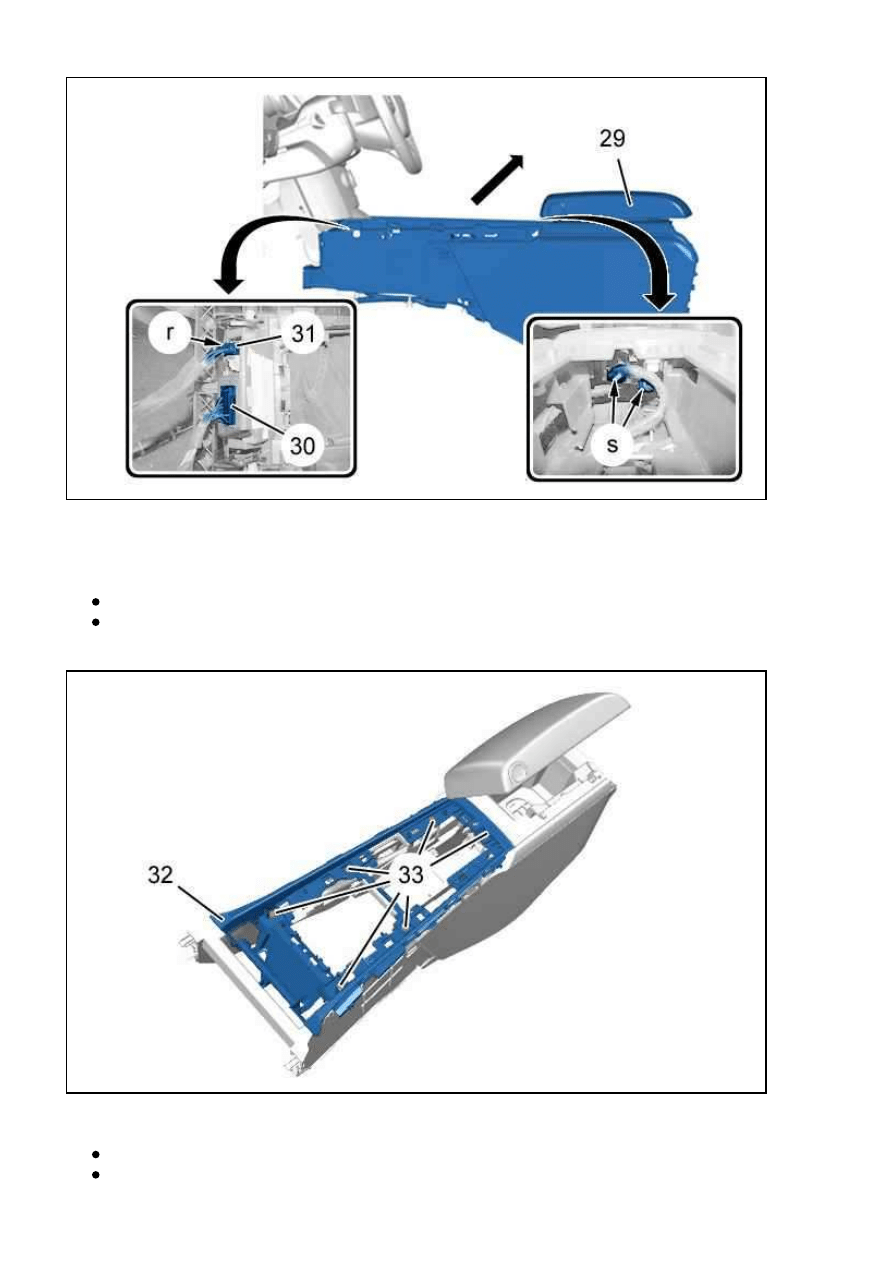 29

r

31

30

s

32

33