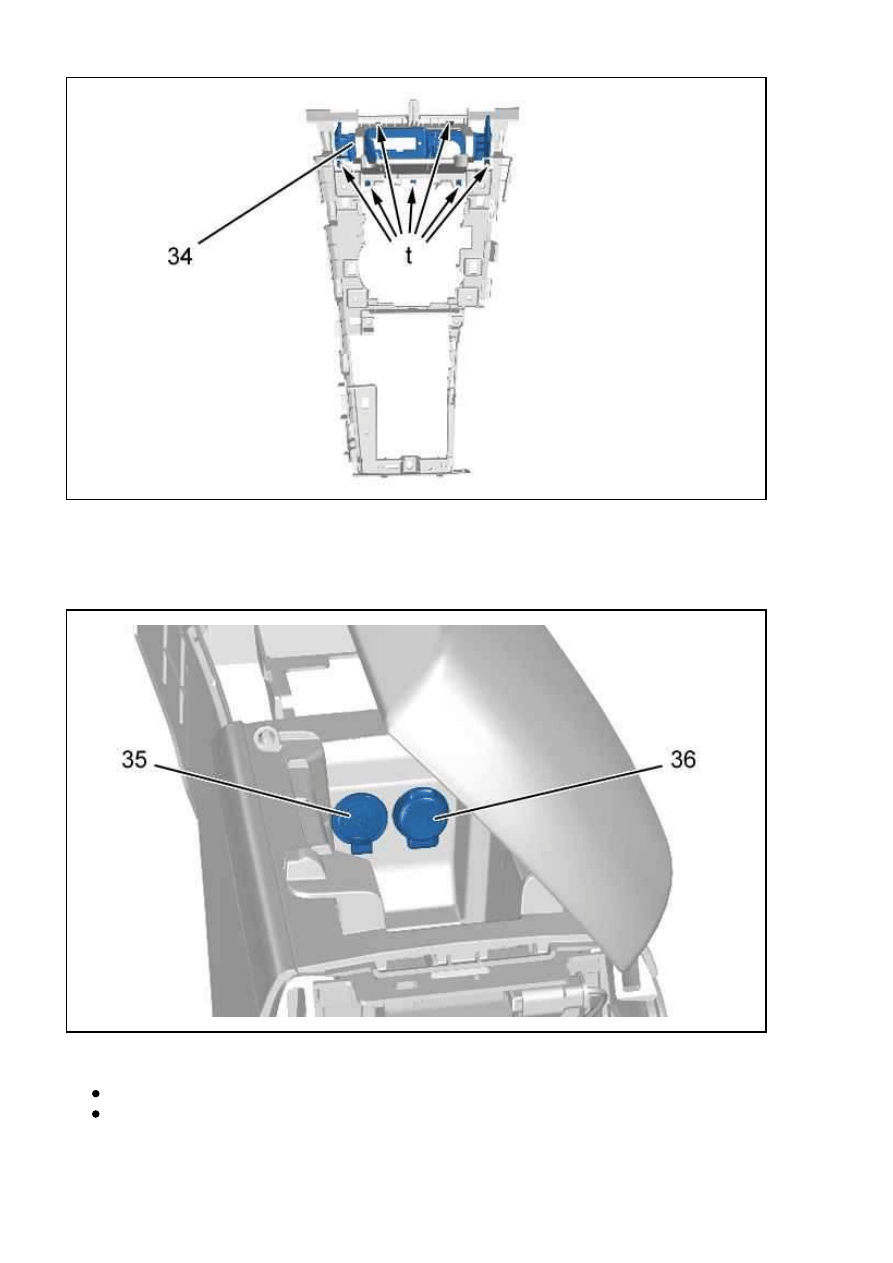 34

t

35

36