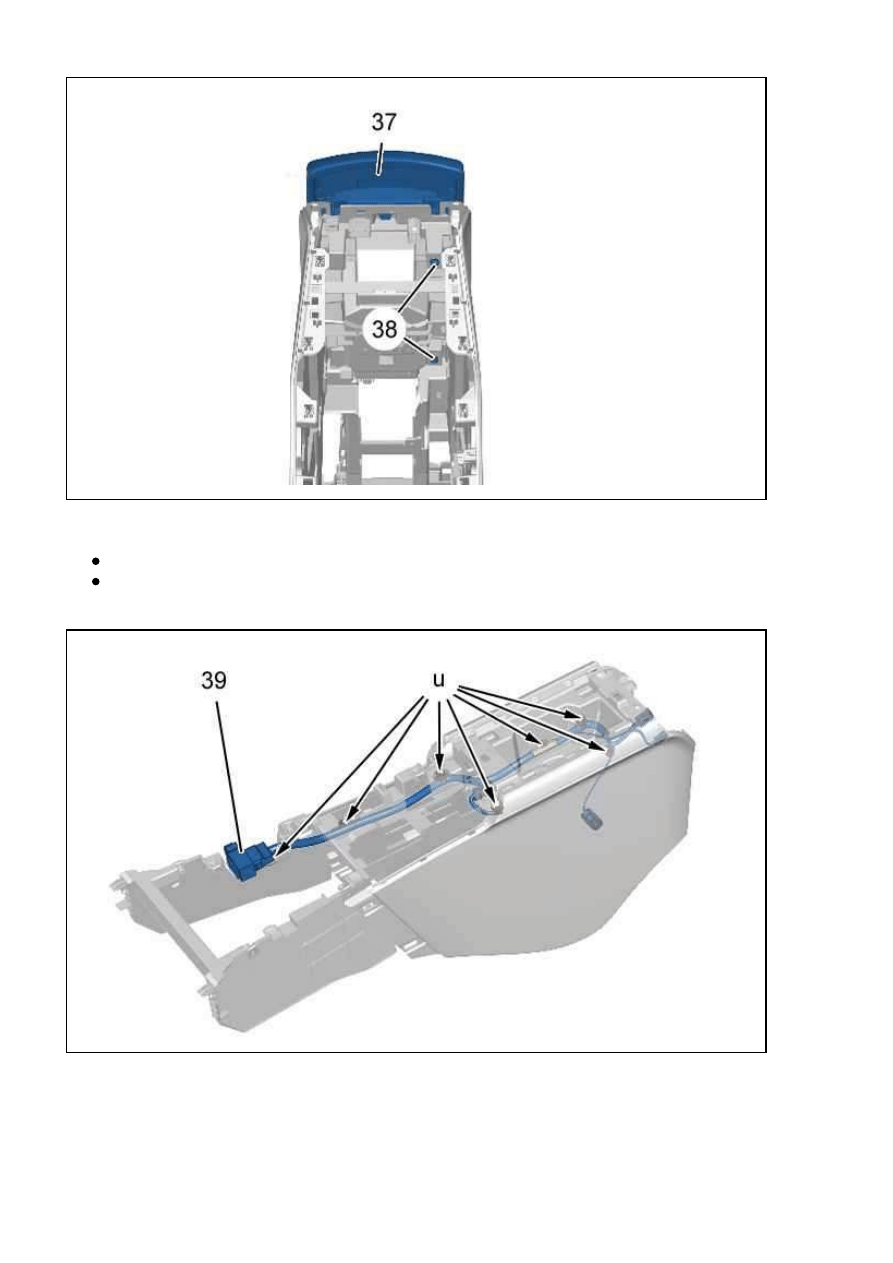 37

38

39

u