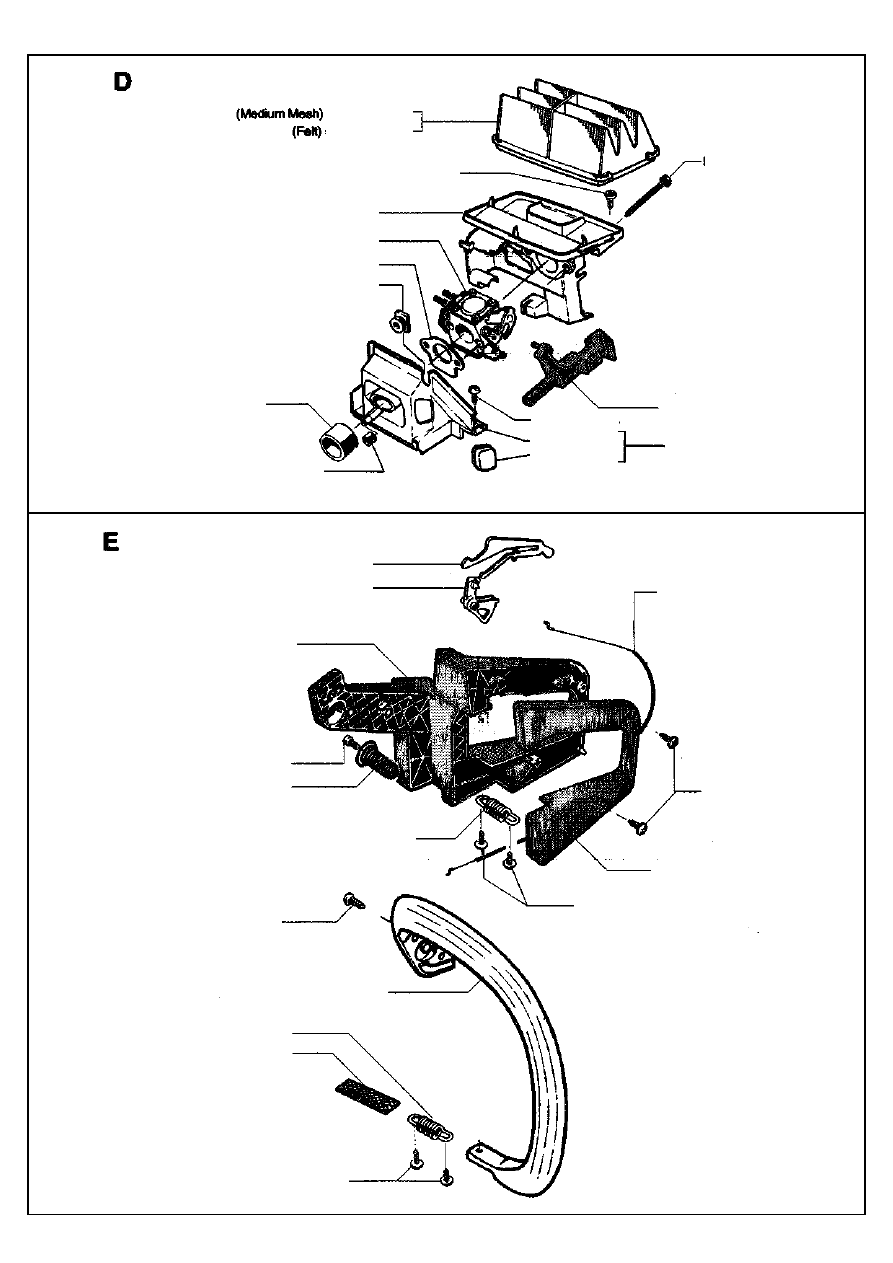 D

(Medium Mesh)
(Felt)

E