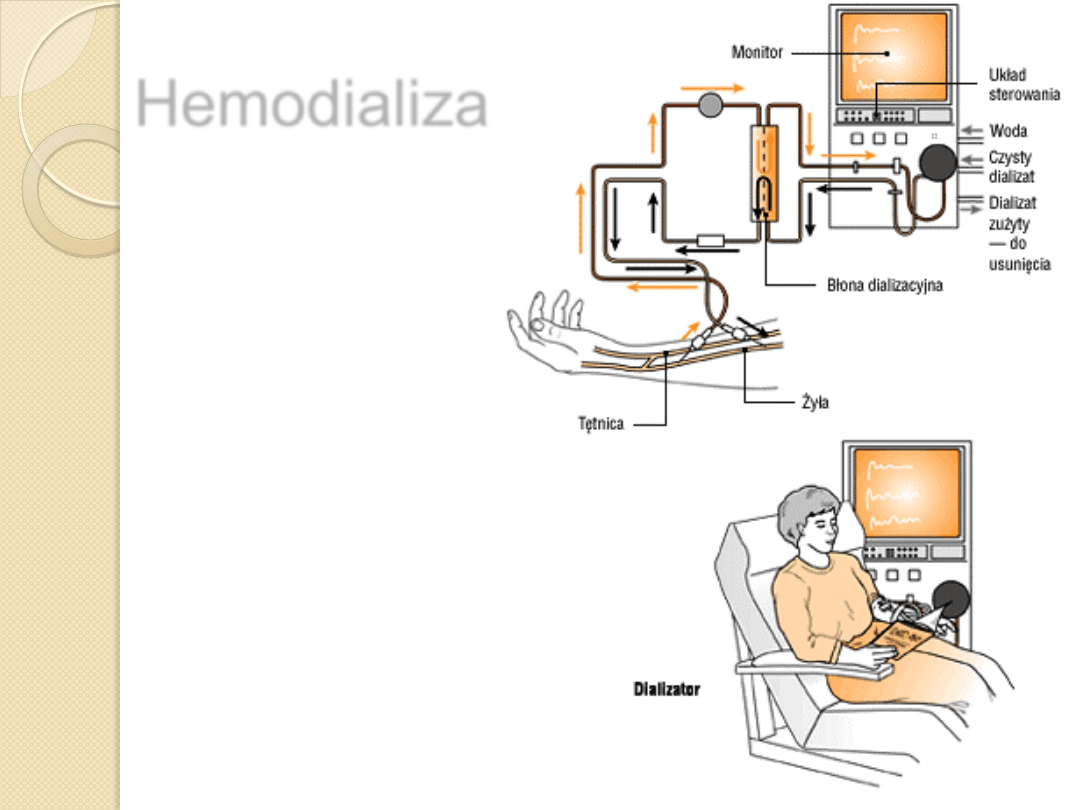 Hemodializa

Monitor

Układ sterowania

Woda

Czysty dializat

Dializat zużyty — do usunięcia

Błona dializacyjna

Żyła

Tętnica

Dializator