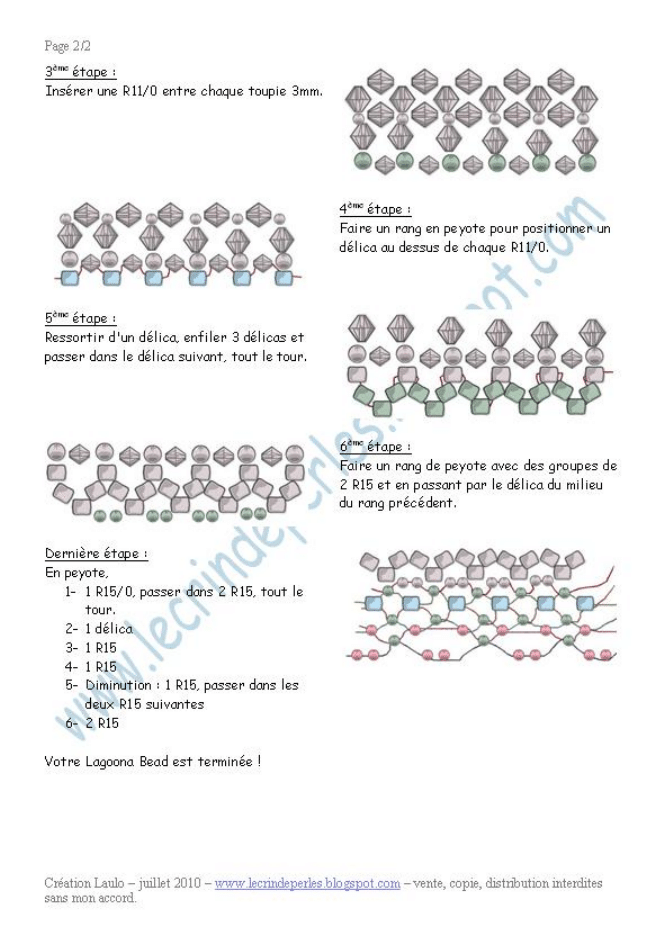 Page 2/2

3ème étape :
Insérer une R11/0 entre chaque toupie 3mm.

4ème étape :
Faire un rang en peyote pour positionner un délica au dessus de chaque R11/0.

5ème étape :
Ressortir d'un délica, enfiler 3 délicas et passer dans le délica suivant, tout le tour.

6ème étape :
Faire un rang de peyote avec des groupes de 2 R15 et en passant par le délica du milieu du rang précédent.

Dernière étape :
En peyote,
1- 1 R15/0, passer dans 2 R15, tout le tour.
2- 1 délica
3- 1 R15
4- 1 R15
5- Diminution : 1 R15, passer dans les deux R15 suivantes
6- 2 R15

Votre Lagoona Bead est terminée !

www.lecrindeperles.blogspot.com

Création Laulo – juillet 2010 – www.lecrindeperles.blogspot.com – vente, copie, distribution interdites sans mon accord.