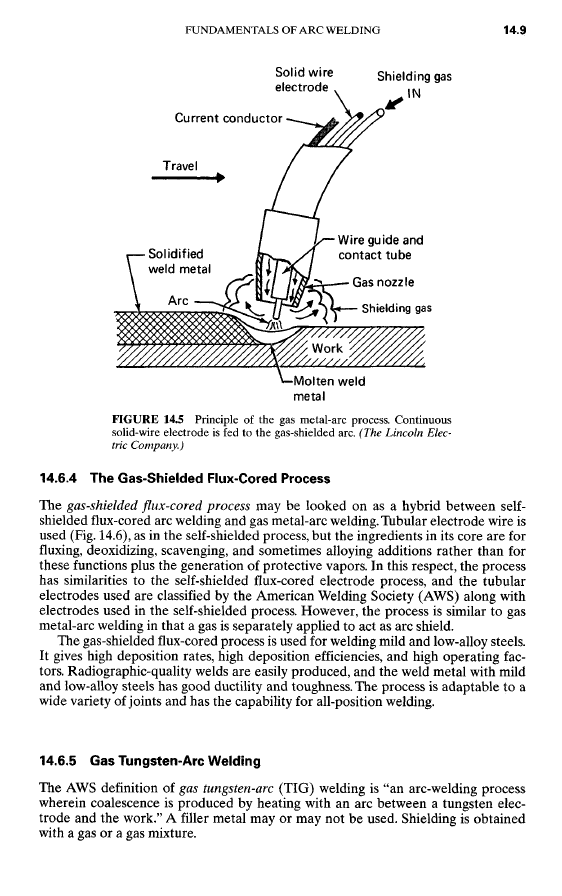 FUNDAMENTALS OF ARC WELDING

14.9

Solid wire electrode

Shielding gas IN

Current conductor

Travel

Wire guide and contact tube

Solidified weld metal

Gas nozzle

Arc

Shielding gas

Work

Molten weld metal

FIGURE 14.5 Principle of the gas metal-arc process. Continuous solid-wire electrode is fed to the gas-shielded arc. (The Lincoln Electric Company.)

14.6.4 The Gas-Shielded Flux-Cored Process

The gas-shielded flux-cored process may be looked on as a hybrid between self-shielded flux-cored arc welding and gas metal-arc welding. Tubular electrode wire is used (Fig. 14.6), as in the self-shielded process, but the ingredients in its core are for fluxing, deoxidizing, scavenging, and sometimes alloying additions rather than for these functions plus the generation of protective vapors. In this respect, the process has similarities to the self-shielded flux-cored electrode process, and the tubular electrodes used are classified by the American Welding Society (AWS) along with electrodes used in the self-shielded process. However, the process is similar to gas metal-arc welding in that a gas is separately applied to act as arc shield.

The gas-shielded flux-cored process is used for welding mild and low-alloy steels. It gives high deposition rates, high deposition efficiencies, and high operating factors. Radiographic-quality welds are easily produced, and the weld metal with mild and low-alloy steels has good ductility and toughness. The process is adaptable to a wide variety of joints and has the capability for all-position welding.

14.6.5 Gas Tungsten-Arc Welding

The AWS definition of gas tungsten-arc (TIG) welding is "an arc-welding process wherein coalescence is produced by heating with an arc between a tungsten electrode and the work." A filler metal may or may not be used. Shielding is obtained with a gas or a gas mixture.