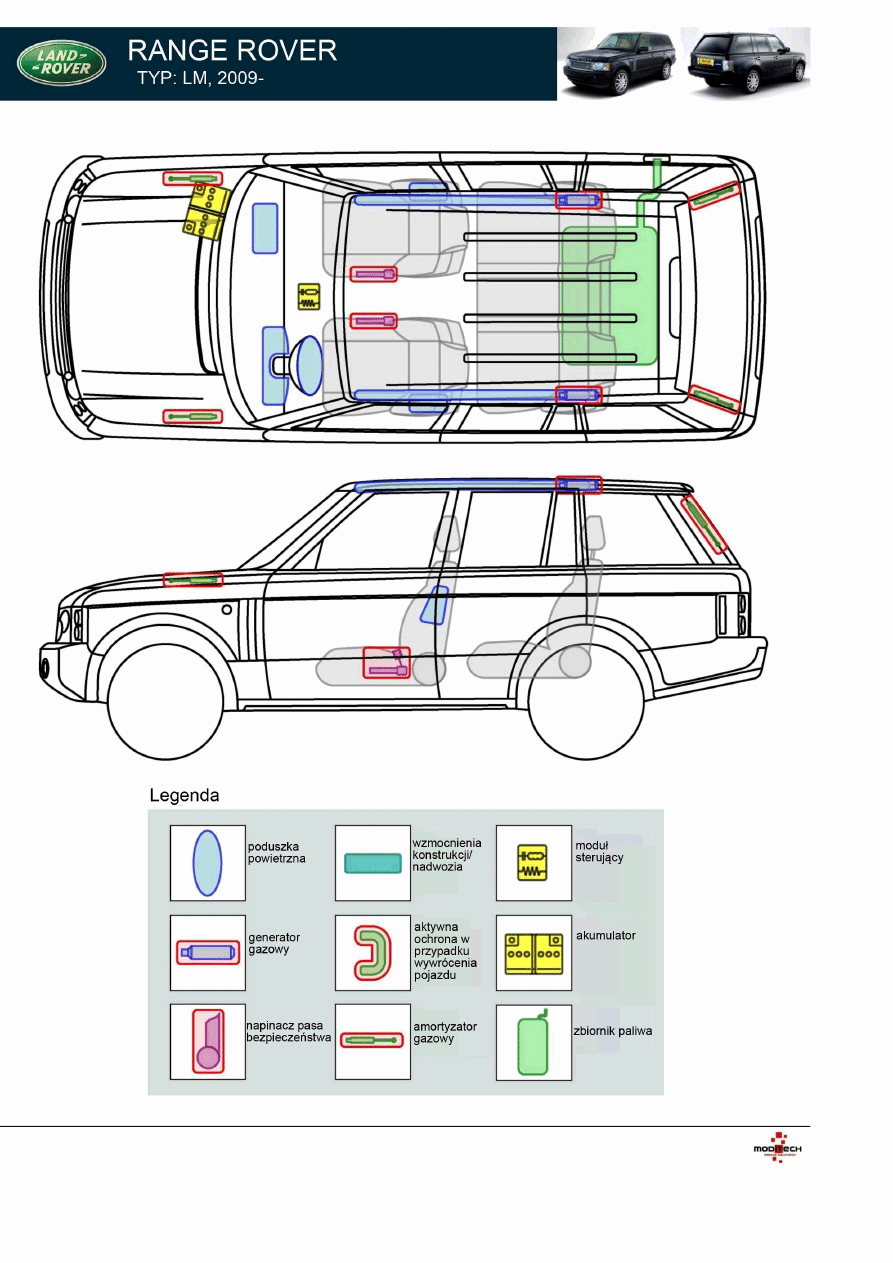 LAND ROVER

RANGE ROVER
TYP: LM, 2009-

Legenda

poduszka powietrzna

wzmocnienia konstrukcji/ nadwozia

moduł sterujący

generator gazowy

aktywna ochrona w przypadku wywrócenia pojazdu

akumulator

napinacz pasa bezpieczeństwa

amortyzator gazowy

zbiornik paliwa

MODTECH