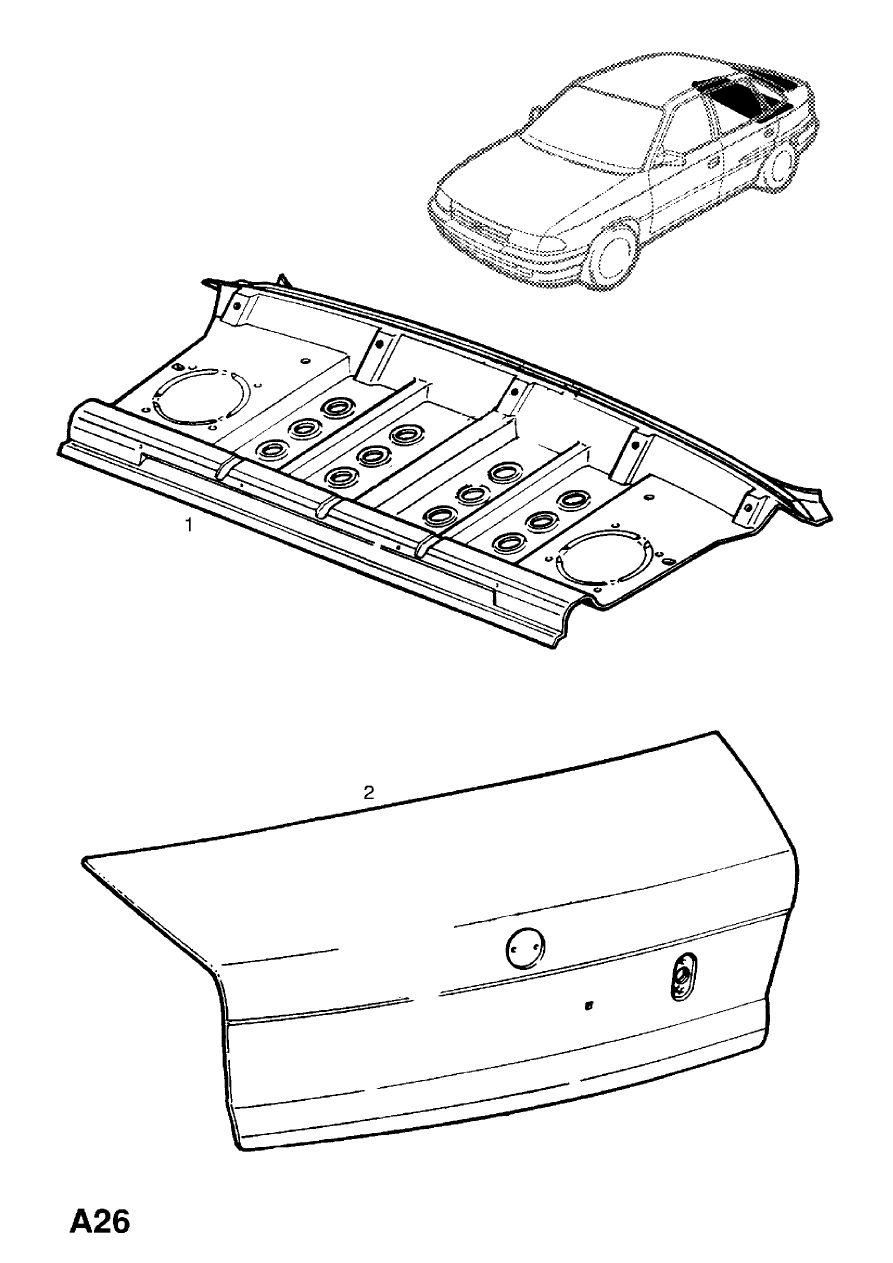 1

2

A26