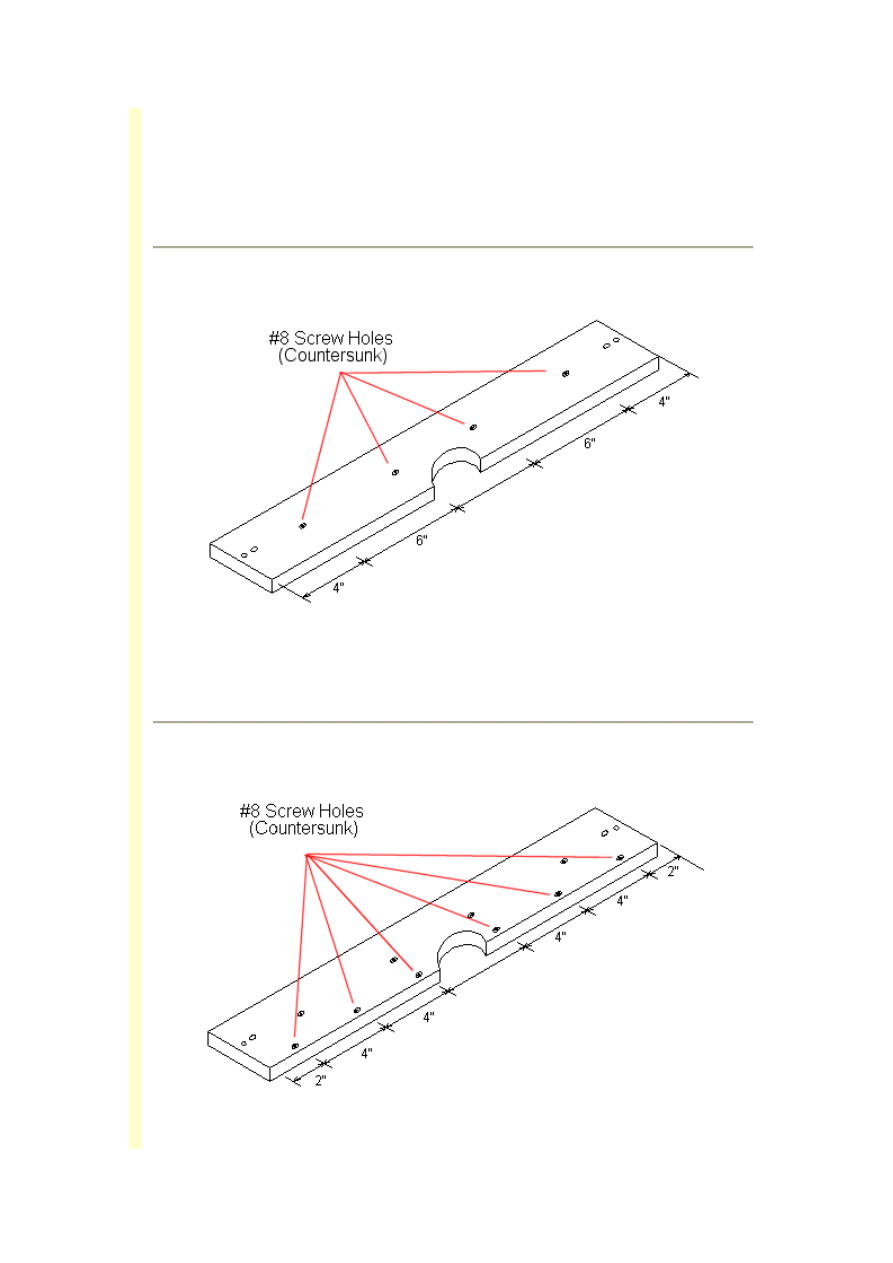 #8 Screw Holes
(Countersunk)

4"
6"
6"
4"

#8 Screw Holes
(Countersunk)

2"
4"
4"
4"
4"
2"