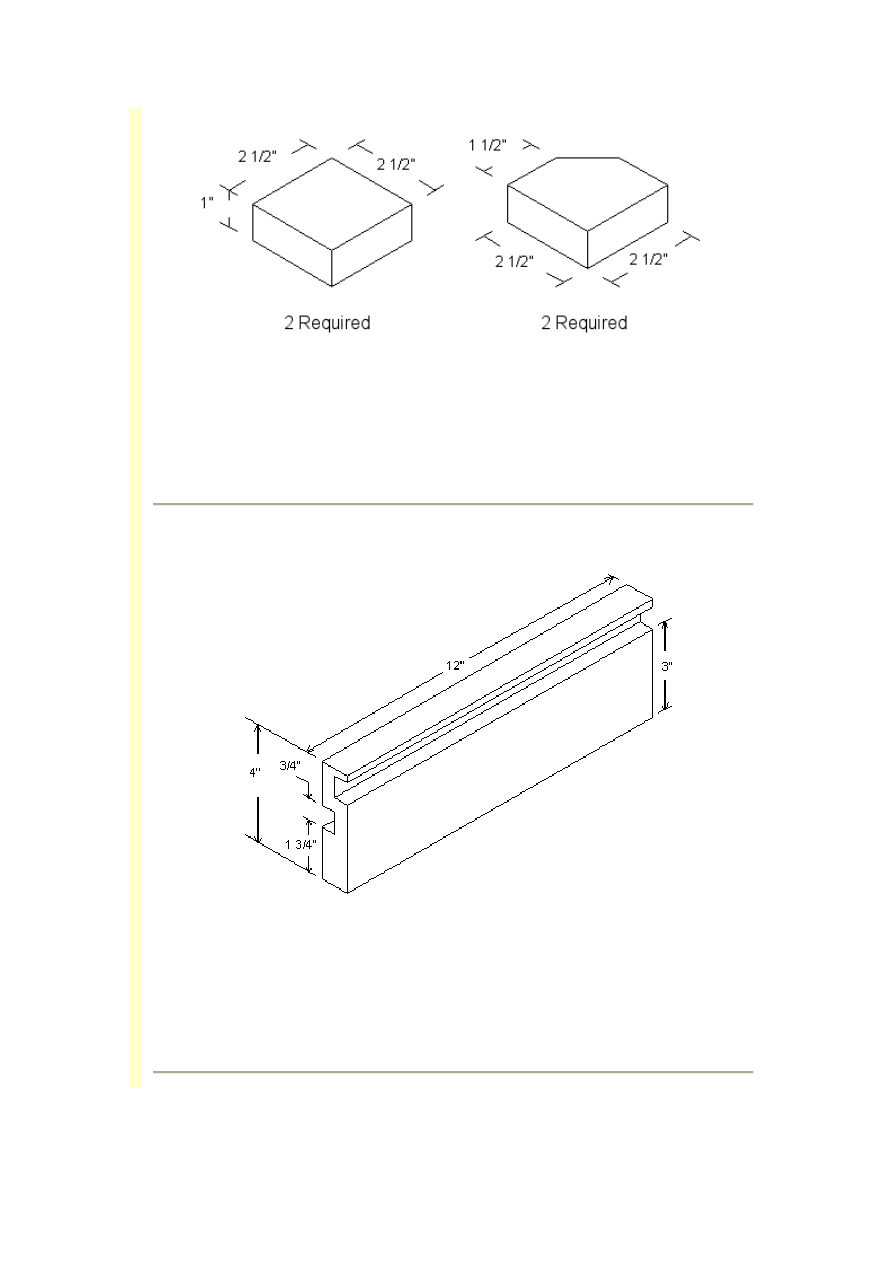 2 1/2"
2 1/2"
1"
2 Required

1 1/2"
2 1/2"
2 1/2"
2 Required

12"
3"
4"
3/4"
1 3/4"